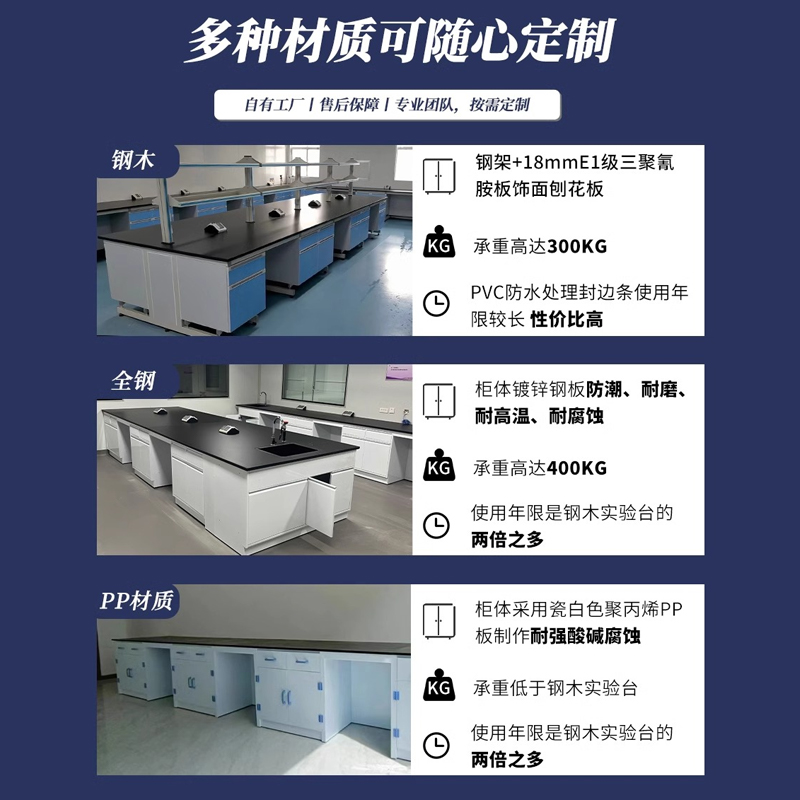 多种材质可随心定制

自有工厂 | 售后保障 | 专业团队，按需定制

钢木

钢架+18mmE1级三聚氰胺板饰面刨花板

KG

承重高达300KG

PVC防水处理封边条使用年限较长 性价比高

全钢

柜体镀锌钢板防潮、耐磨、耐高温、耐腐蚀

KG

承重高达400KG

使用年限是钢木实验台的两倍之多

PP材质

柜体采用瓷白色聚丙烯PP板制作耐强酸碱腐蚀

KG

承重低于钢木实验台

使用年限是钢木实验台的两倍之多