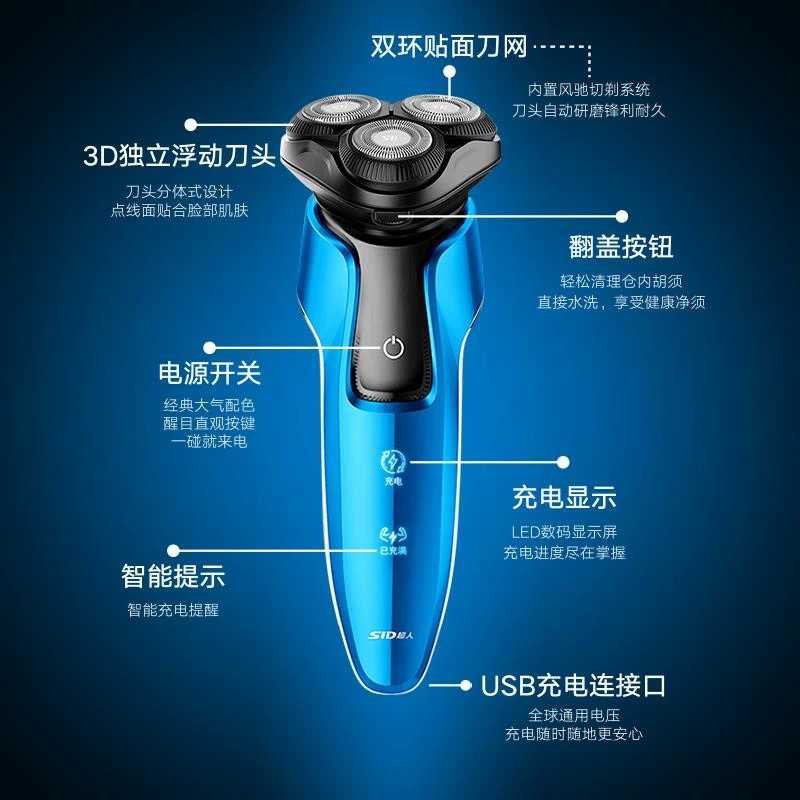 双环贴面刀网
内置风驰切剃系统
刀头自动研磨锋利耐久

3D独立浮动刀头
刀头分体式设计
点线面贴合脸部肌肤

翻盖按钮
轻松清理仓内胡须
直接水洗，享受健康净须

电源开关
经典大气配色
醒目直观按键
一碰就来电

充电

充电显示
LED数码显示屏
充电进度尽在掌握

已充满

智能提示
智能充电提醒

SID超人

USB充电连接口
全球通用电压
充电随时随地更安心