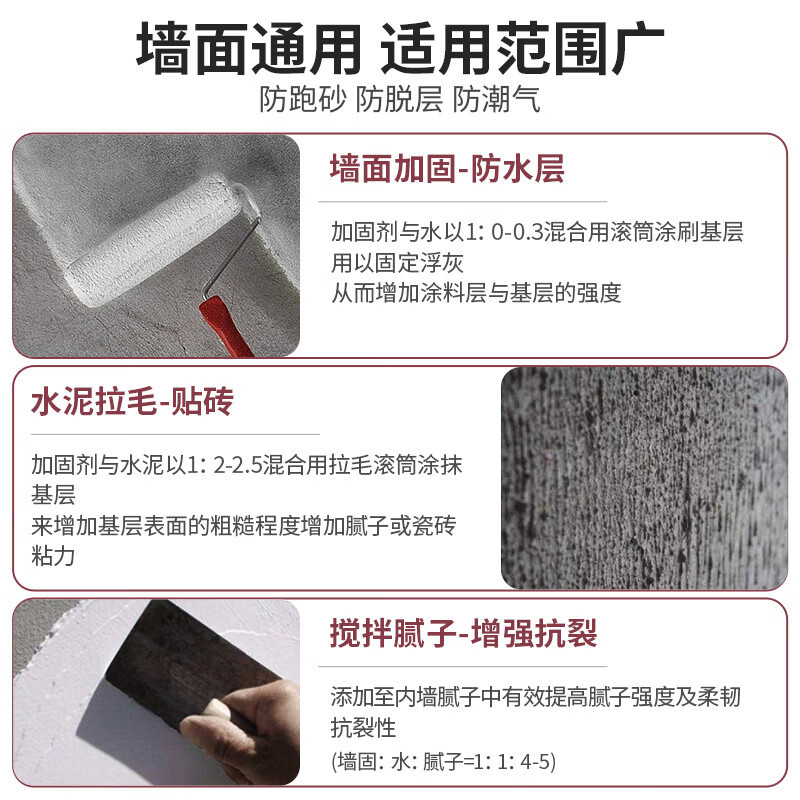 墙面通用 适用范围广
防跑砂 防脱层 防潮气

墙面加固-防水层

加固剂与水以1: 0-0.3混合用滚筒涂刷基层
用以固定浮灰
从而增加涂料层与基层的强度

水泥拉毛-贴砖

加固剂与水泥以1: 2-2.5混合用拉毛滚筒涂抹基层
来增加基层表面的粗糙程度增加腻子或瓷砖粘力

搅拌腻子-增强抗裂

添加至内墙腻子中有效提高腻子强度及柔韧抗裂性
(墙固: 水: 腻子=1: 1: 4-5)