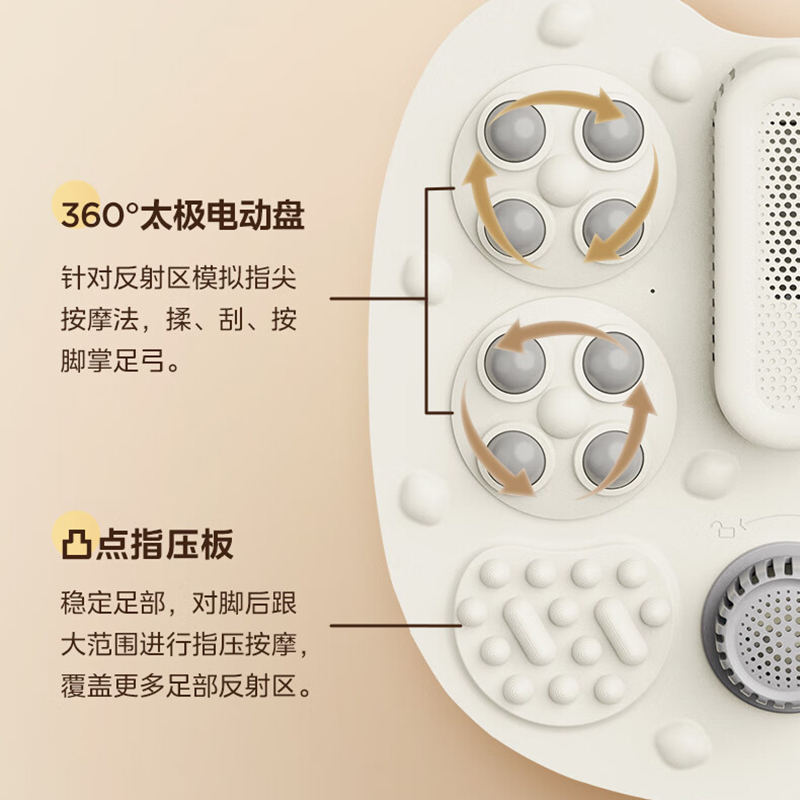 360°太极电动盘

针对反射区模拟指尖按摩法，揉、刮、按脚掌足弓。

凸点指压板

稳定足部，对脚后跟大范围进行指压按摩，覆盖更多足部反射区。