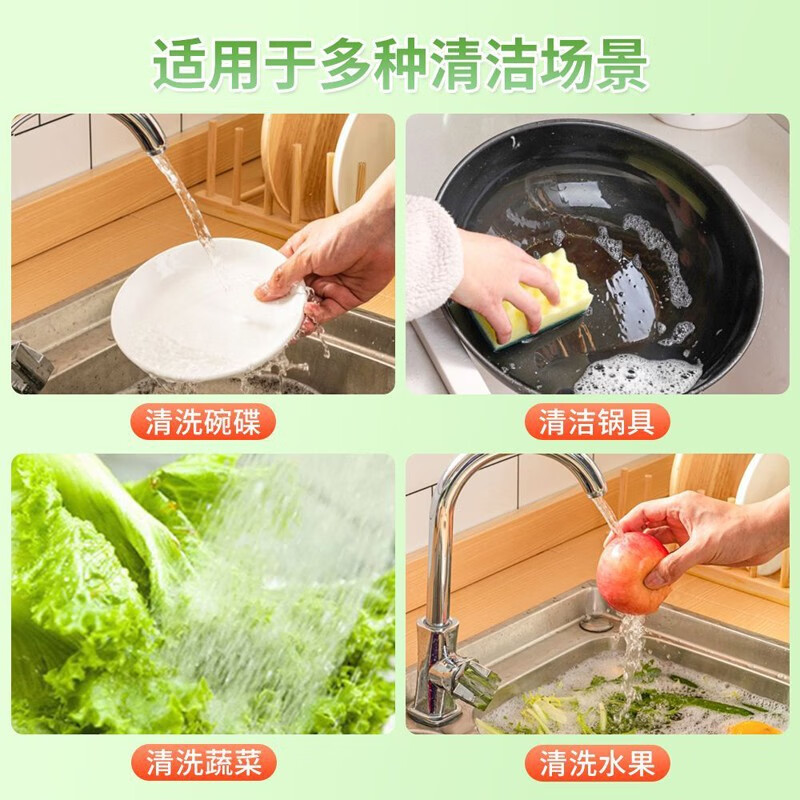 适用于多种清洁场景

清洗碗碟

清洁锅具

清洗蔬菜

清洗水果