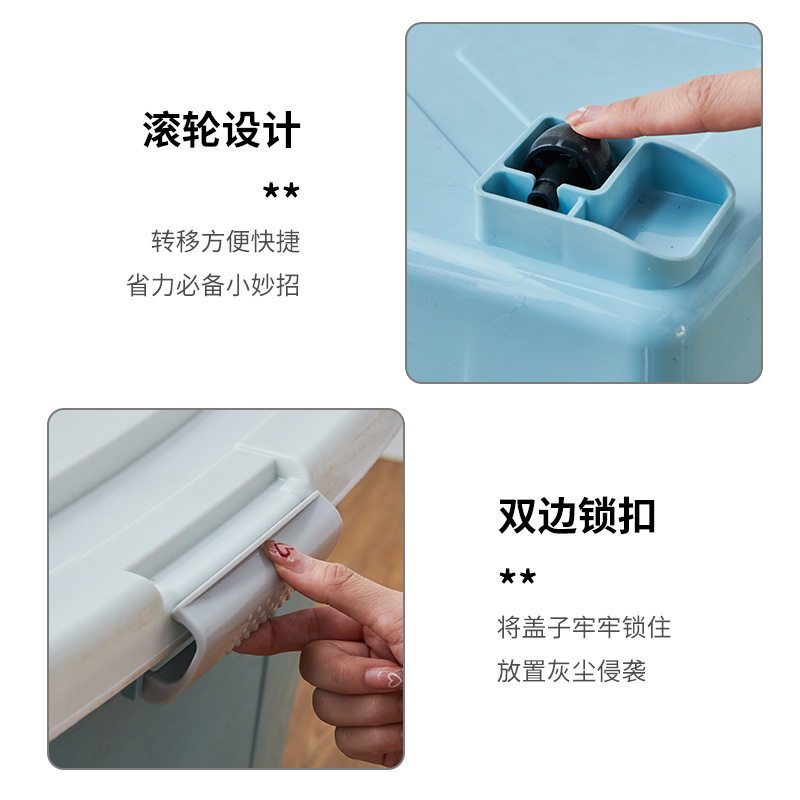 滚轮设计

**

转移方便快捷

省力必备小妙招

双边锁扣

**

将盖子牢牢锁住

放置灰尘侵袭