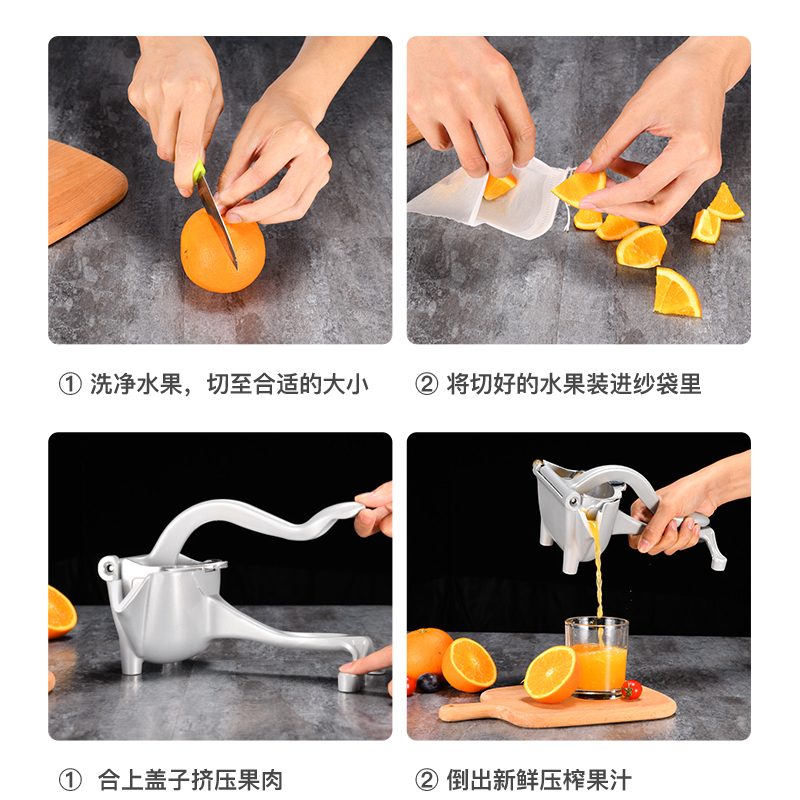 ① 洗净水果，切至合适的大小

② 将切好的水果装进纱袋里

① 合上盖子挤压果肉

② 倒出新鲜压榨果汁