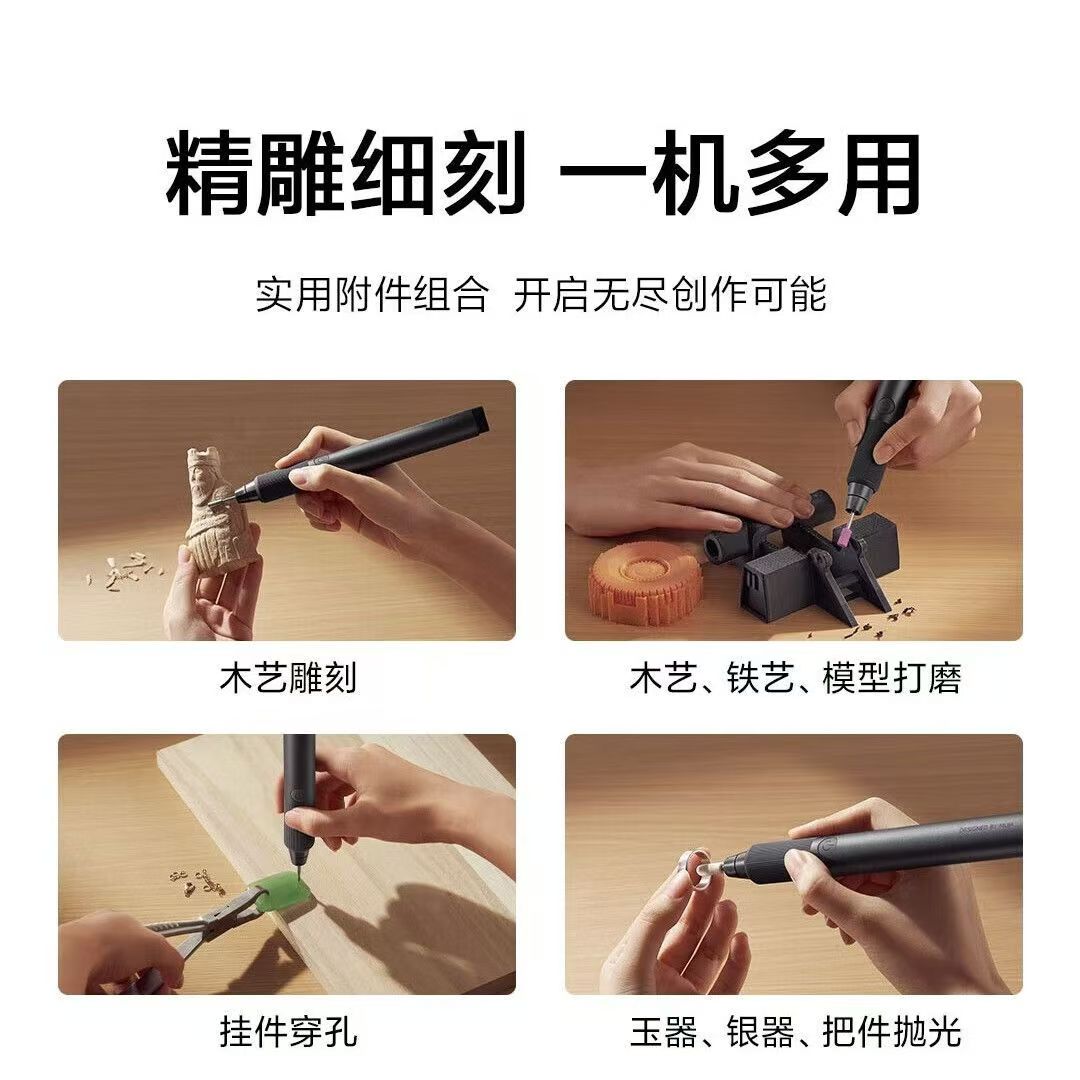 精雕细刻 一机多用

实用附件组合 开启无尽创作可能

木艺雕刻

木艺、铁艺、模型打磨

挂件穿孔

玉器、银器、把件抛光