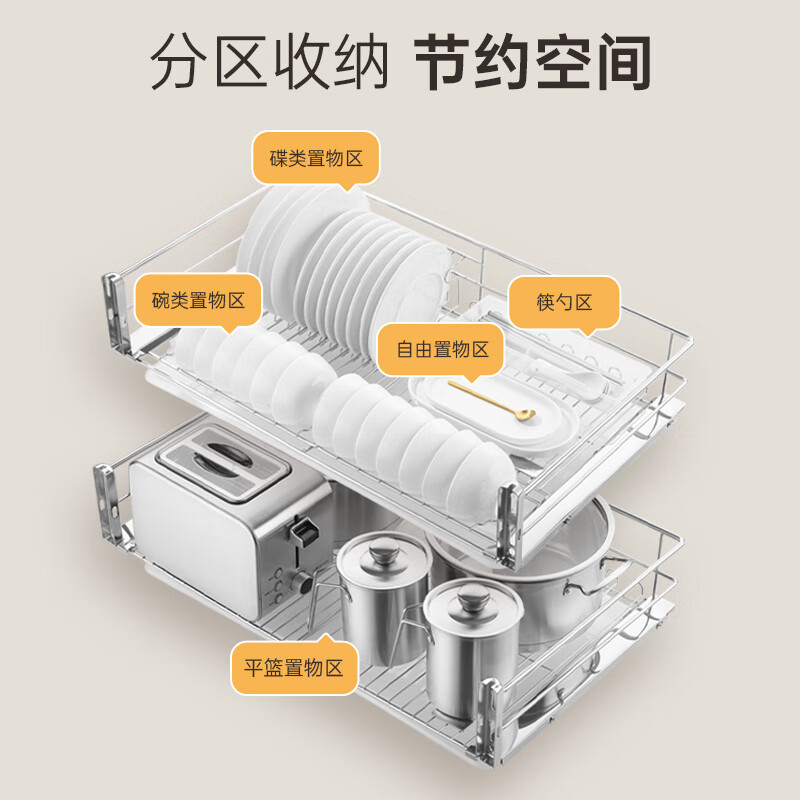 分区收纳 节约空间

碟类置物区

碗类置物区

筷勺区

自由置物区

平篮置物区