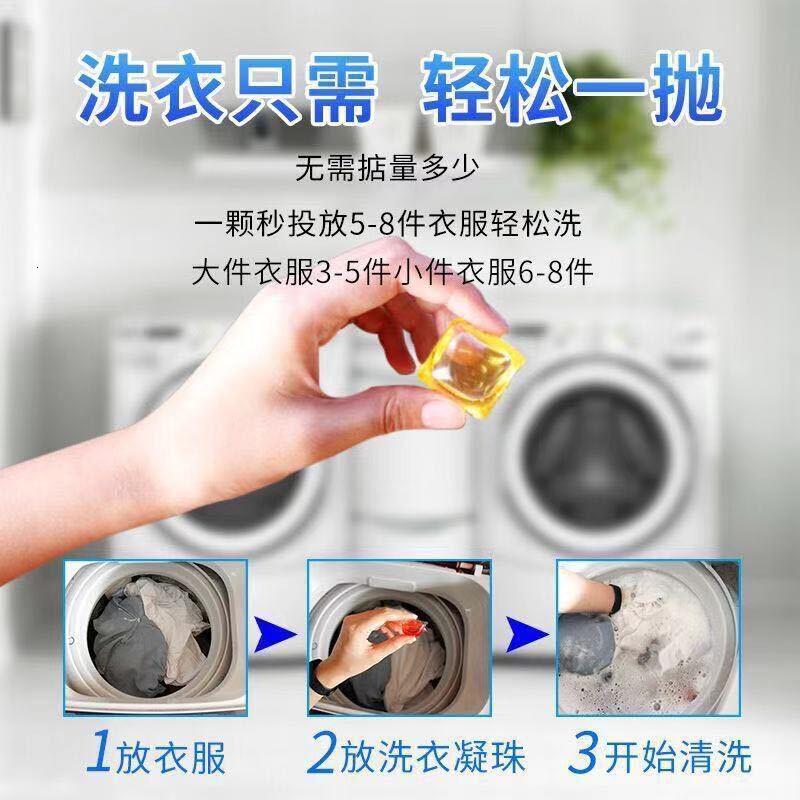 洗衣只需 轻松一抛

无需掂量多少

一颗秒投放5-8件衣服轻松洗

大件衣服3-5件小件衣服6-8件

1放衣服

2放洗衣凝珠

3开始清洗