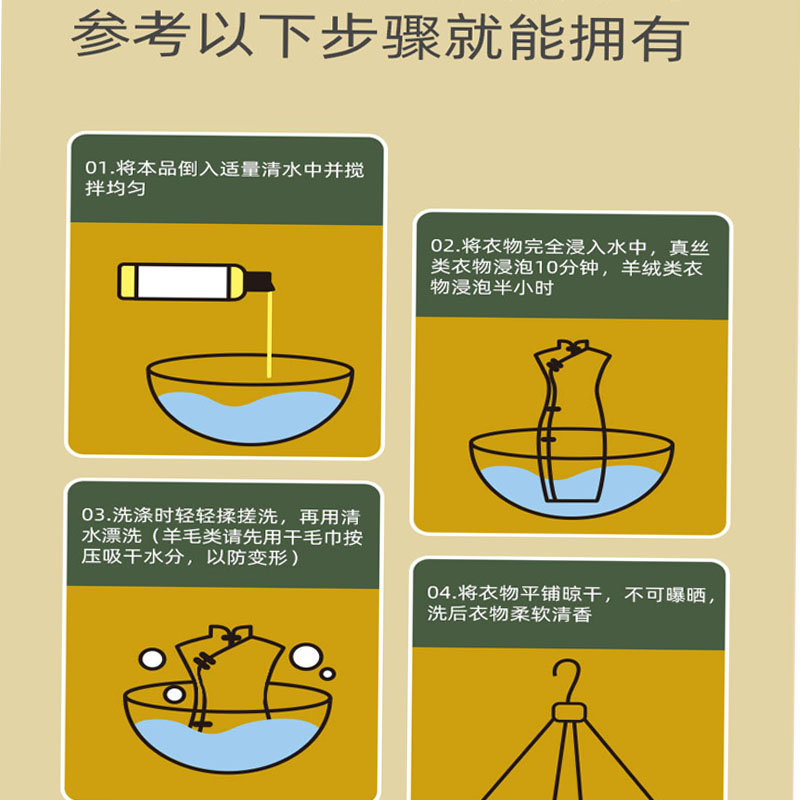 参考以下步骤就能拥有

01.将本品倒入适量清水中并搅拌均匀

02.将衣物完全浸入水中，真丝类衣物浸泡10分钟，羊绒类衣物浸泡半小时

03.洗涤时轻轻揉搓洗，再用清水漂洗（羊毛类请先用干毛巾按压吸干水分，以防变形）

04.将衣物平铺晾干，不可曝晒，洗后衣物柔软清香