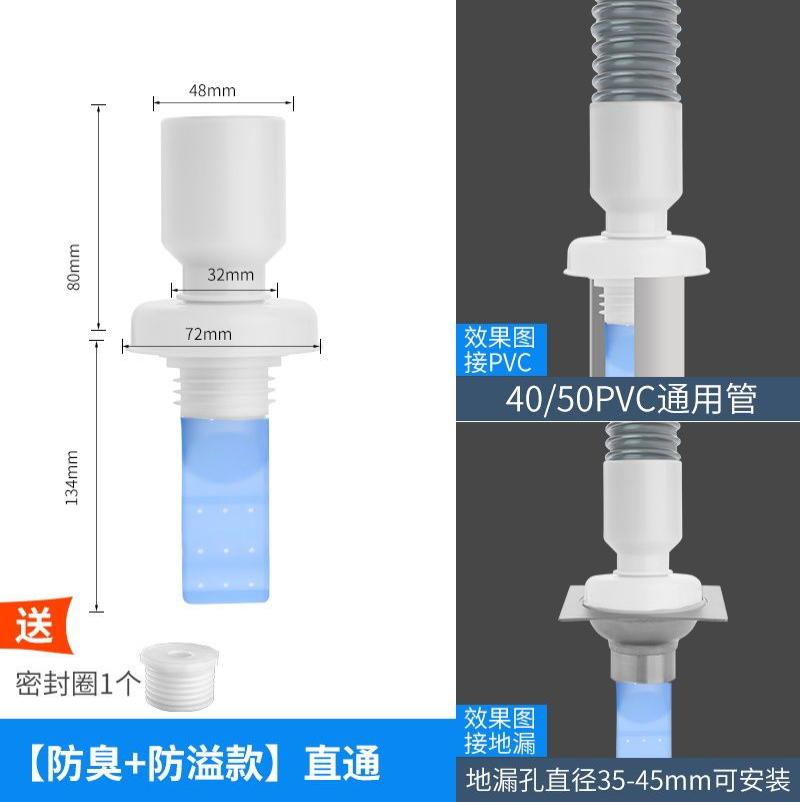 48mm

80mm

32mm

72mm

134mm

送

密封圈1个

【防臭+防溢款】直通

效果图
接PVC

40/50PVC通用管

效果图
接地漏

地漏孔直径35-45mm可安装