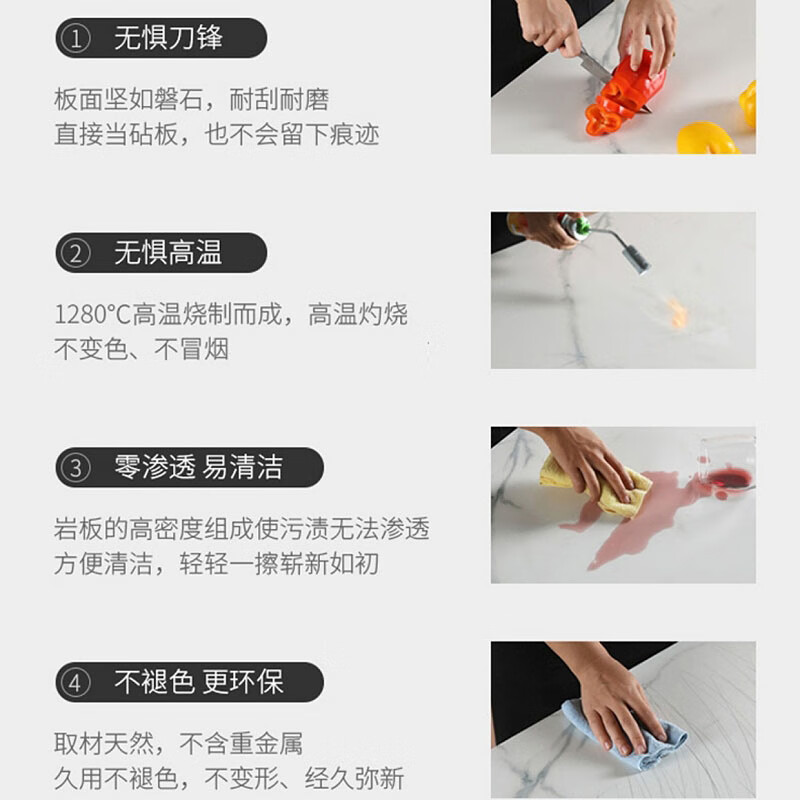 ① 无惧刀锋

板面坚如磐石，耐刮耐磨
直接当砧板，也不会留下痕迹

② 无惧高温

1280°C高温烧制而成，高温灼烧
不变色、不冒烟

③ 零渗透 易清洁

岩板的高密度组成使污渍无法渗透
方便清洁，轻轻一擦崭新如初

④ 不褪色 更环保

取材天然，不含重金属
久用不褪色，不变形、经久弥新