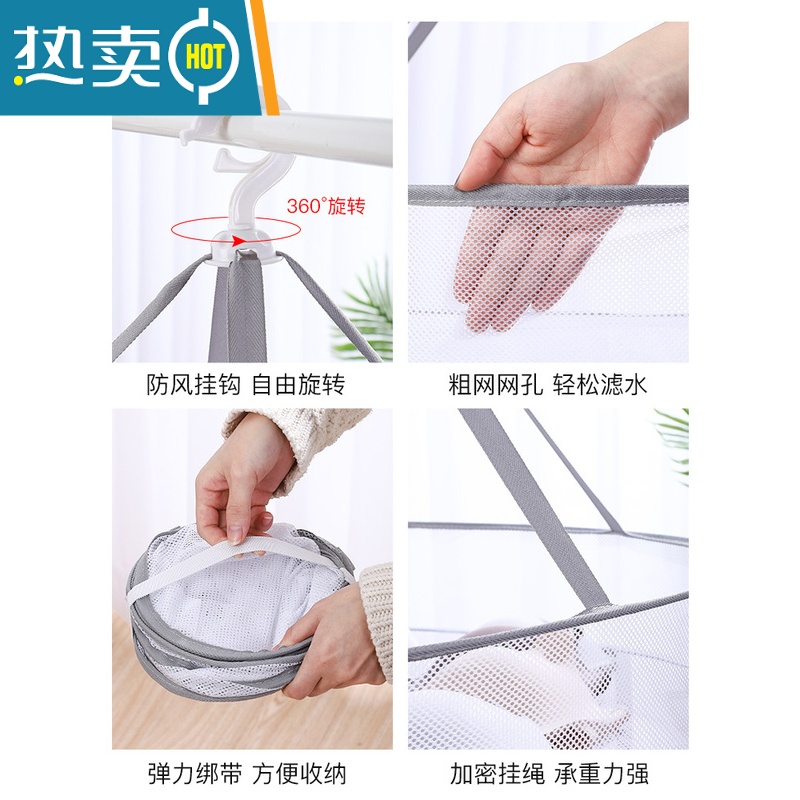 热卖 HOT

360°旋转

防风挂钩 自由旋转

粗网网孔 轻松滤水

弹力绑带 方便收纳

加密挂绳 承重力强