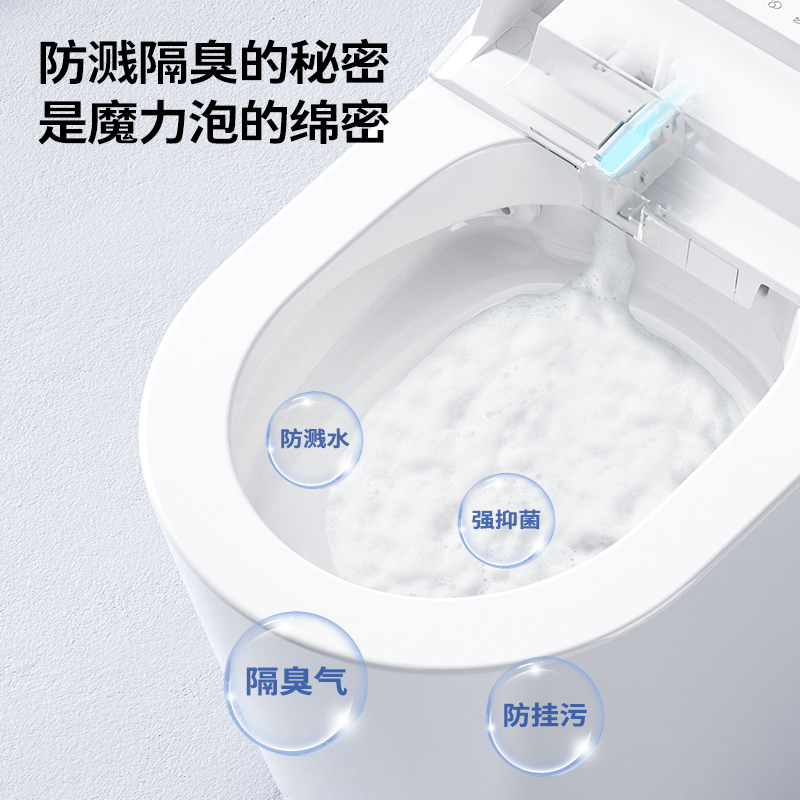 防溅隔臭的秘密
是魔力泡的绵密

防溅水

强抑菌

隔臭气

防挂污