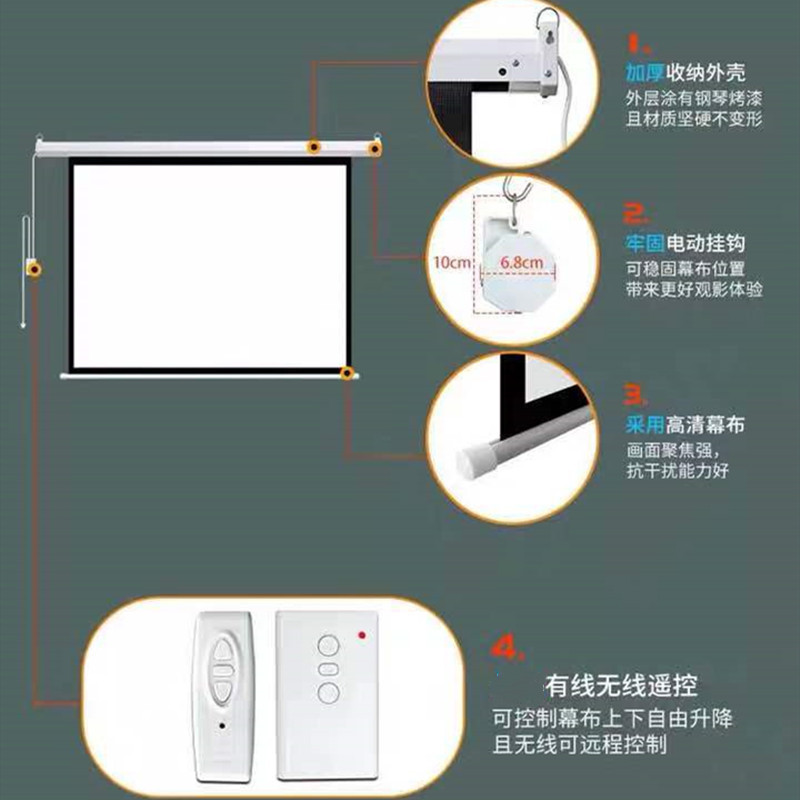 1.
加厚收纳外壳
外层涂有钢琴烤漆
且材质坚硬不变形

10cm
6.8cm

2.
牢固电动挂钩
可稳固幕布位置
带来更好观影体验

3.
采用高清幕布
画面聚焦强，
抗干扰能力好

4.
有线无线遥控
可控制幕布上下自由升降
且无线可远程控制