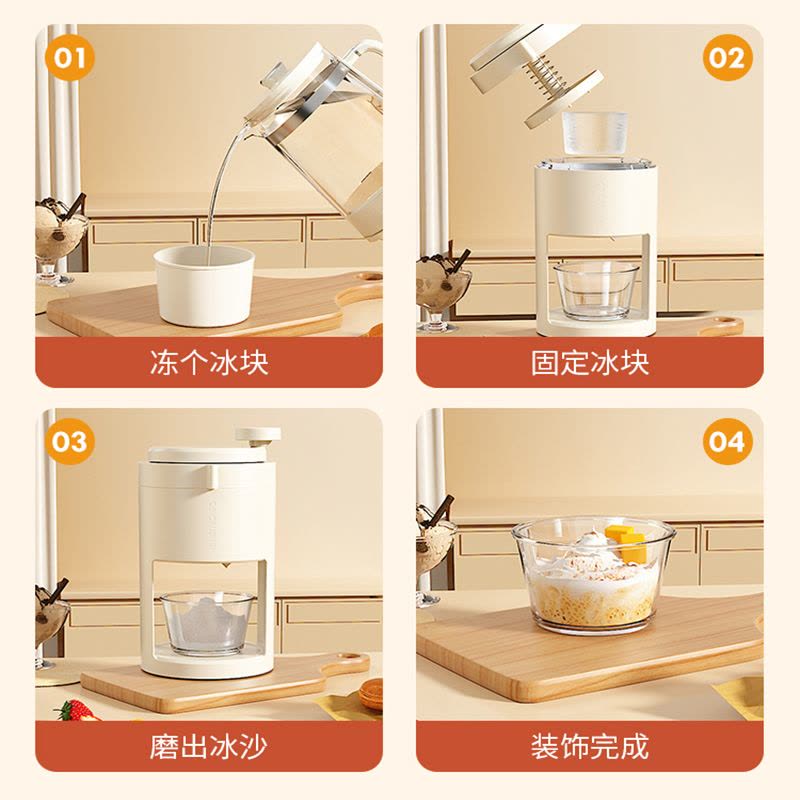 01
冻个冰块

02
固定冰块

03
磨出冰沙

04
装饰完成