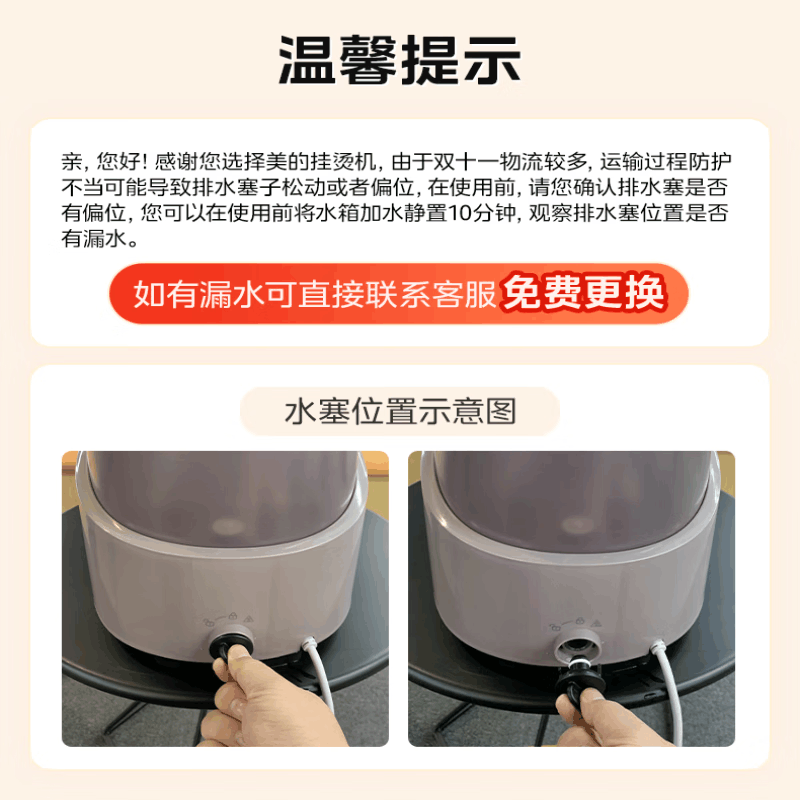 温馨提示

亲，您好！感谢您选择美的挂烫机，由于双十一物流较多，运输过程防护不当可能导致排水塞子松动或者偏位，在使用前，请您确认排水塞是否有偏位，您可以在使用前将水箱加水静置10分钟，观察排水塞位置是否有漏水。

如有漏水可直接联系客服免费更换

水塞位置示意图