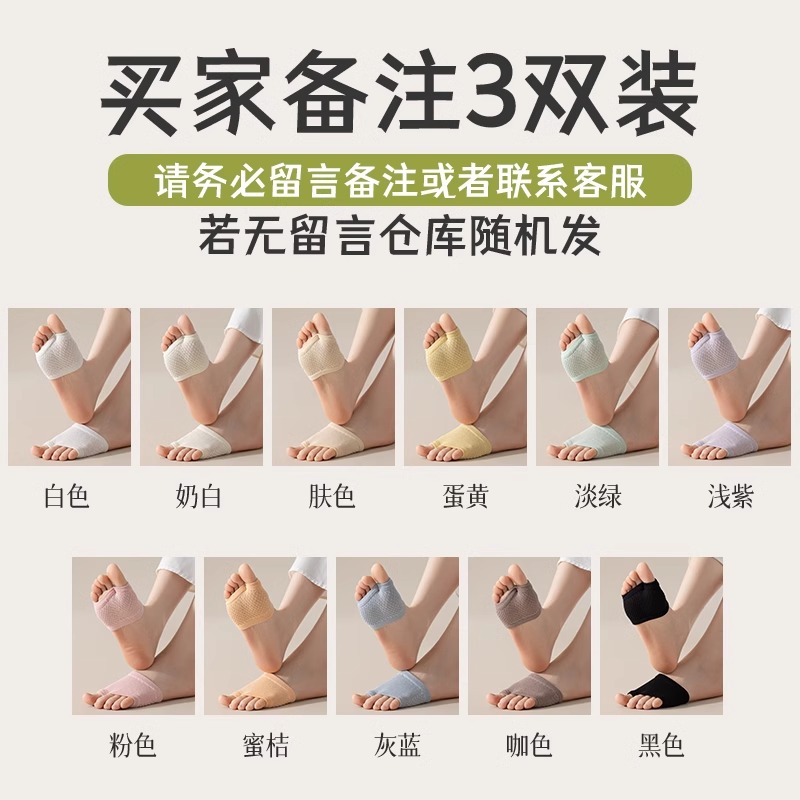 买家备注3双装

请务必留言备注或者联系客服

若无留言仓库随机发

白色 奶白 肤色 蛋黄 淡绿 浅紫

粉色 蜜桔 灰蓝 咖色 黑色