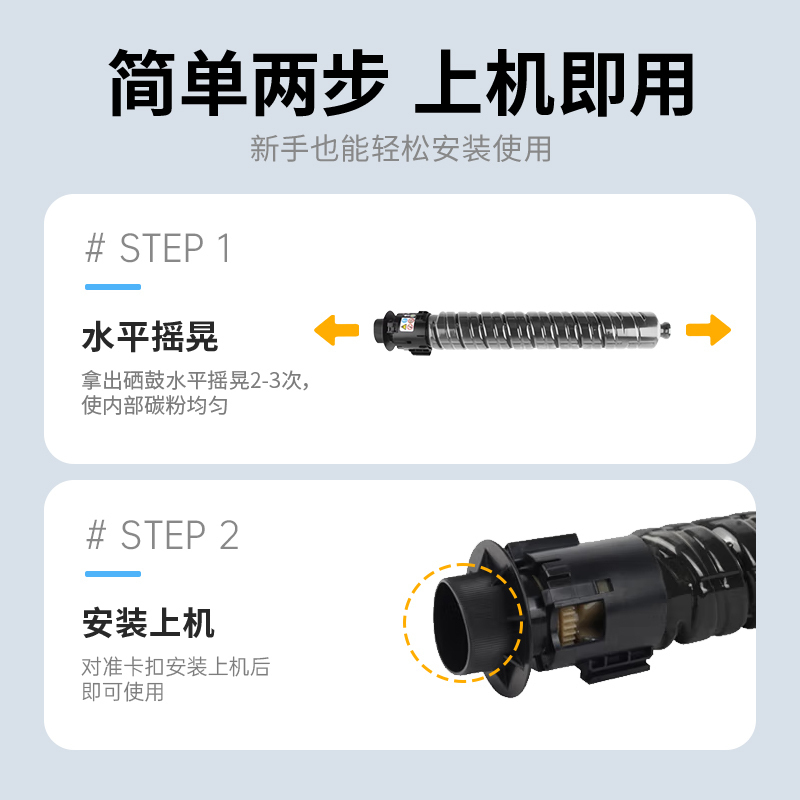 简单两步 上机即用
新手也能轻松安装使用

# STEP 1
水平摇晃
拿出硒鼓水平摇晃2-3次，使内部碳粉均匀

# STEP 2
安装上机
对准卡扣安装上机后即可使用