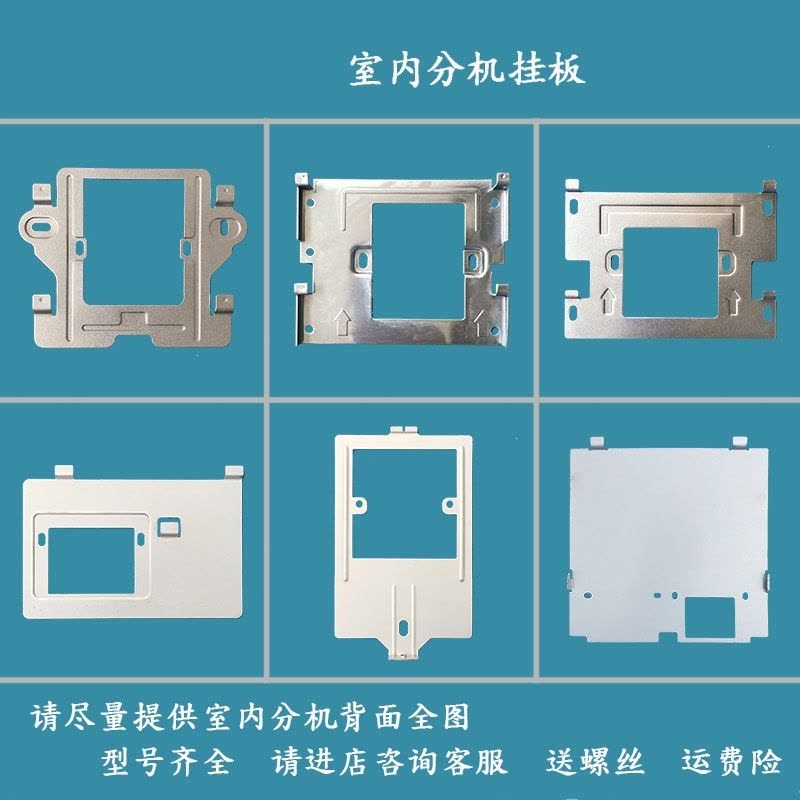 室内分机挂板

请尽量提供室内分机背面全图

型号齐全 请进店咨询客服 送螺丝 运费险