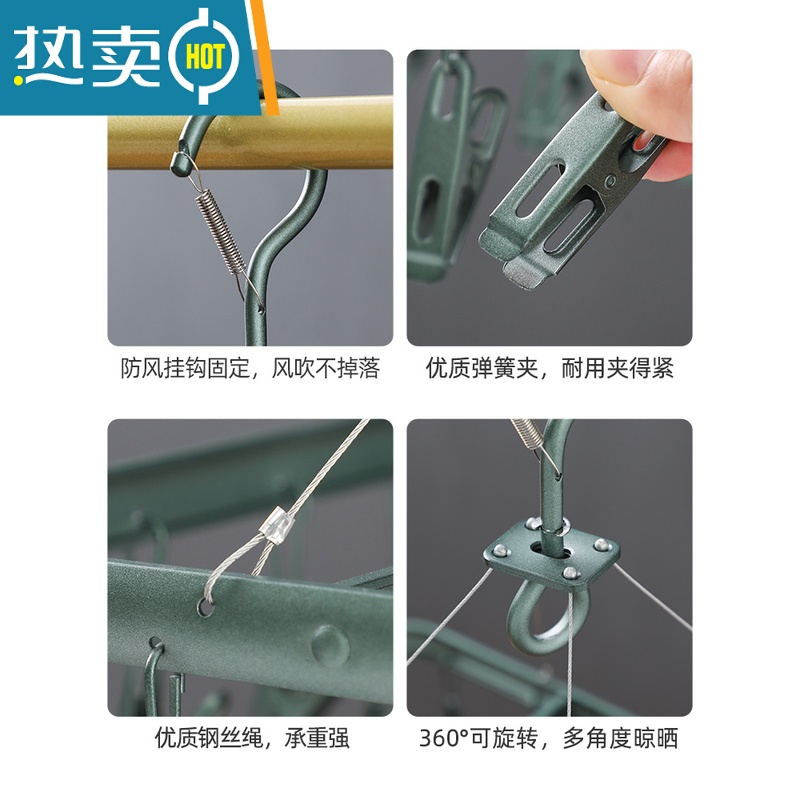 热卖 HOT

防风挂钩固定，风吹不掉落

优质弹簧夹，耐用夹得紧

优质钢丝绳，承重强

360°可旋转，多角度晾晒