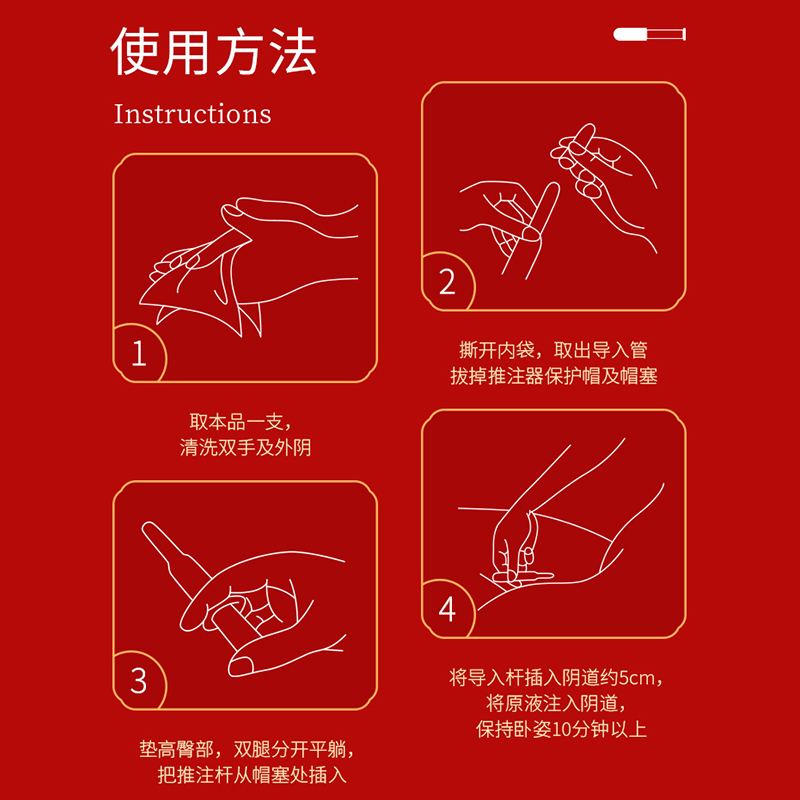 使用方法

Instructions

1

取本品一支，
清洗双手及外阴

2

撕开内袋，取出导入管
拔掉推注器保护帽及帽塞

3

垫高臀部，双腿分开平躺，
把推注杆从帽塞处插入

4

将导入杆插入阴道约5cm，
将原液注入阴道，
保持卧姿10分钟以上