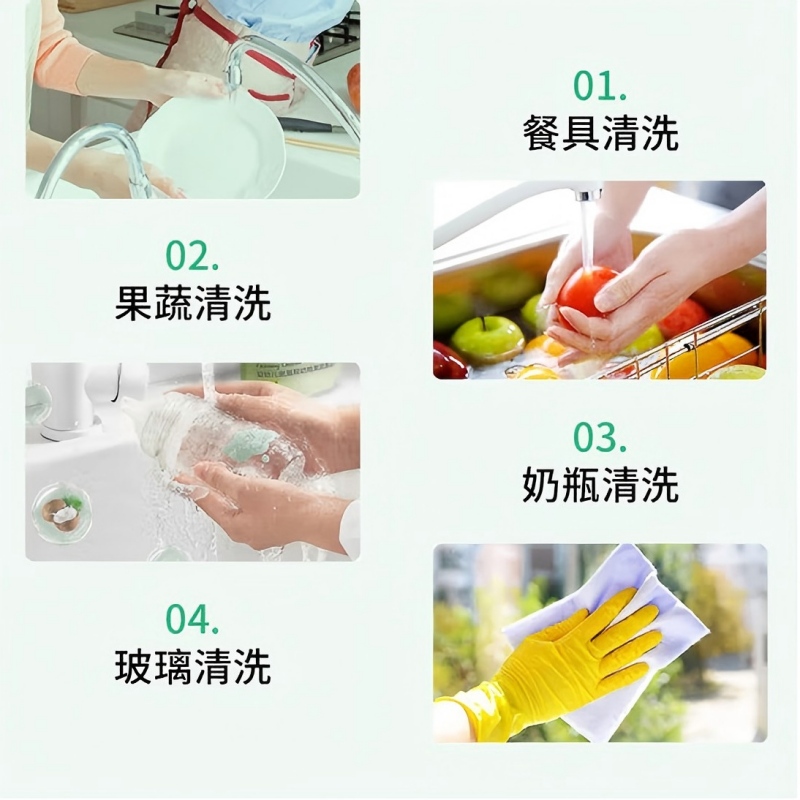 01.
餐具清洗

02.
果蔬清洗

03.
奶瓶清洗

04.
玻璃清洗