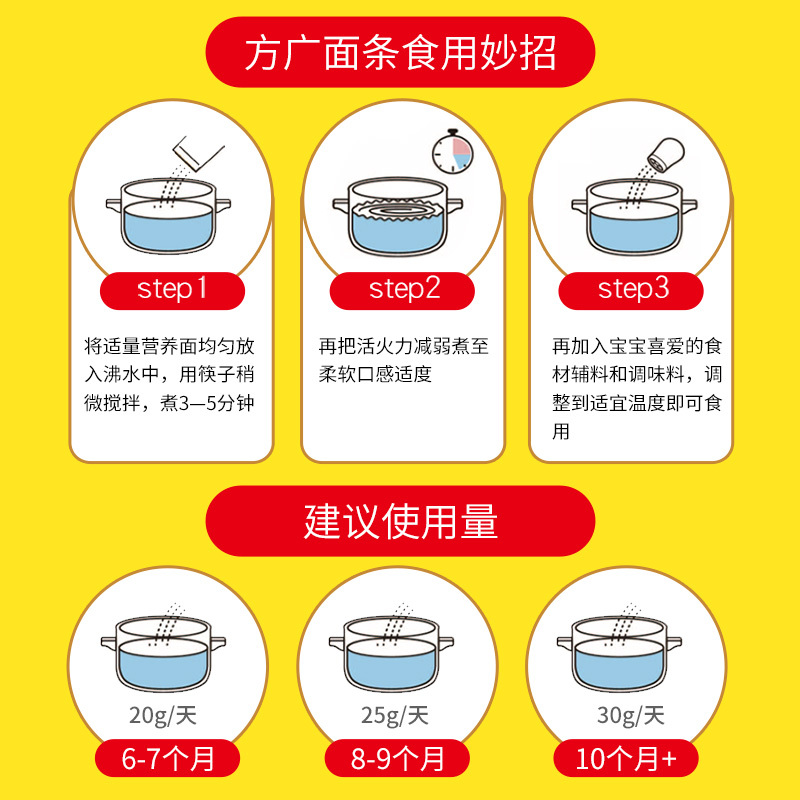 方广面条食用妙招

step1

将适量营养面均匀放入沸水中，用筷子稍微搅拌，煮3—5分钟

step2

再把活火力减弱煮至柔软口感适度

step3

再加入宝宝喜爱的食材辅料和调味料，调整到适宜温度即可食用

建议使用量

20g/天

6-7个月

25g/天

8-9个月

30g/天

10个月+