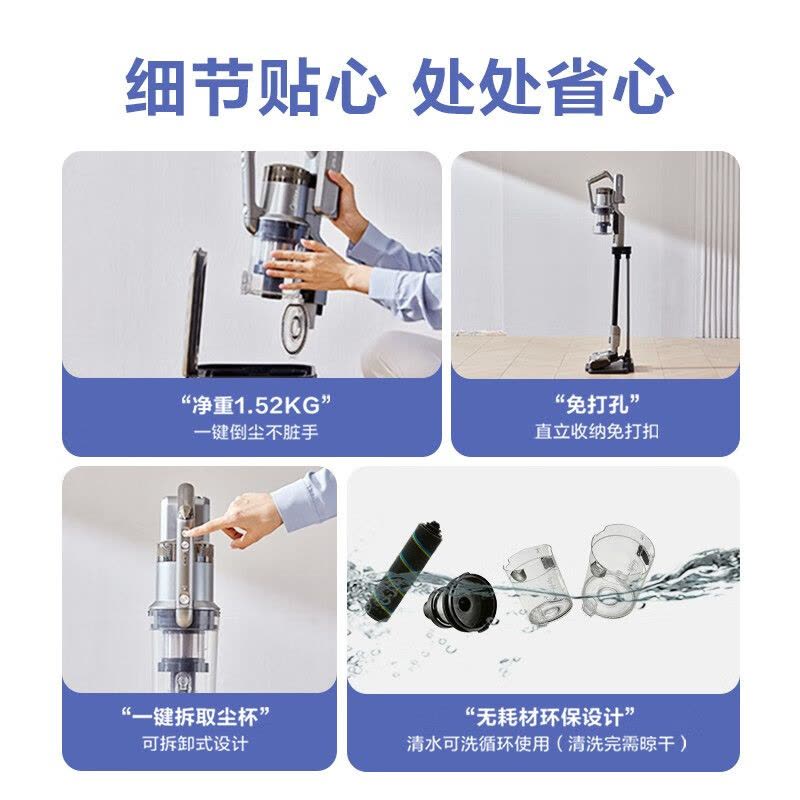 细节贴心 处处省心

“净重1.52KG”
一键倒尘不脏手

“免打孔”
直立收纳免打扣

“一键拆取尘杯”
可拆卸式设计

“无耗材环保设计”
清水可洗循环使用（清洗完需晾干）