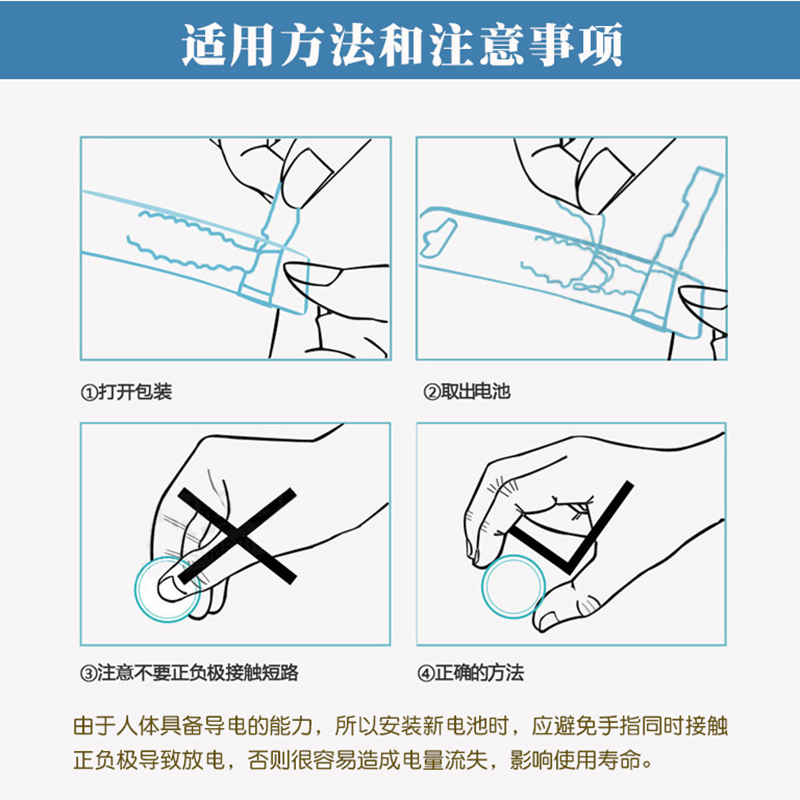 适用方法和注意事项

①打开包装

②取出电池

③注意不要正负极接触短路

④正确的方法

由于人体具备导电的能力，所以安装新电池时，应避免手指同时接触正负极导致放电，否则很容易造成电量流失，影响使用寿命。