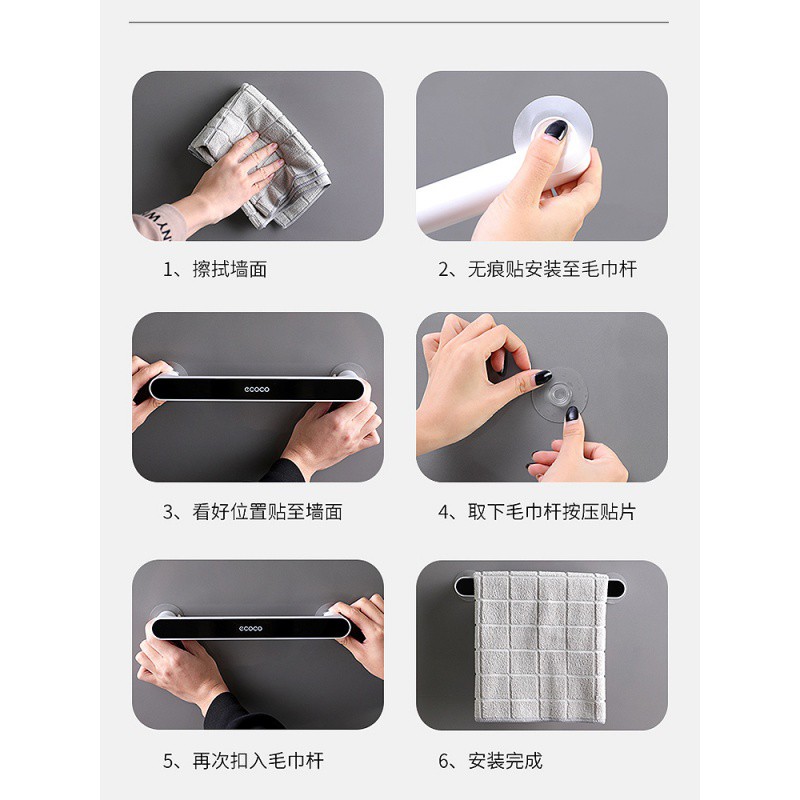 1、擦拭墙面

2、无痕贴安装至毛巾杆

ecoco

3、看好位置贴至墙面

4、取下毛巾杆按压贴片

ecoco

5、再次扣入毛巾杆

6、安装完成