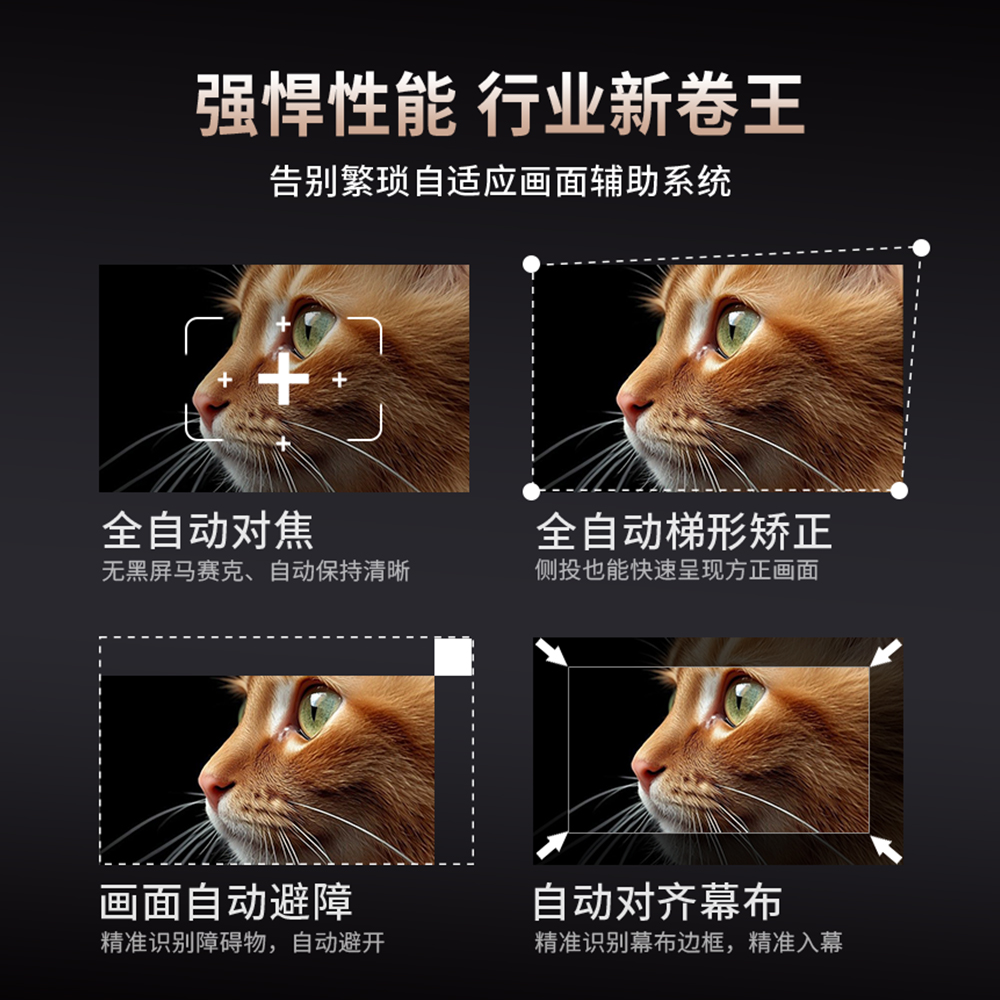 强悍性能 行业新卷王

告别繁琐自适应画面辅助系统

全自动对焦
无黑屏马赛克、自动保持清晰

全自动梯形矫正
侧投也能快速呈现方正画面

画面自动避障
精准识别障碍物，自动避开

自动对齐幕布
精准识别幕布边框，精准入幕