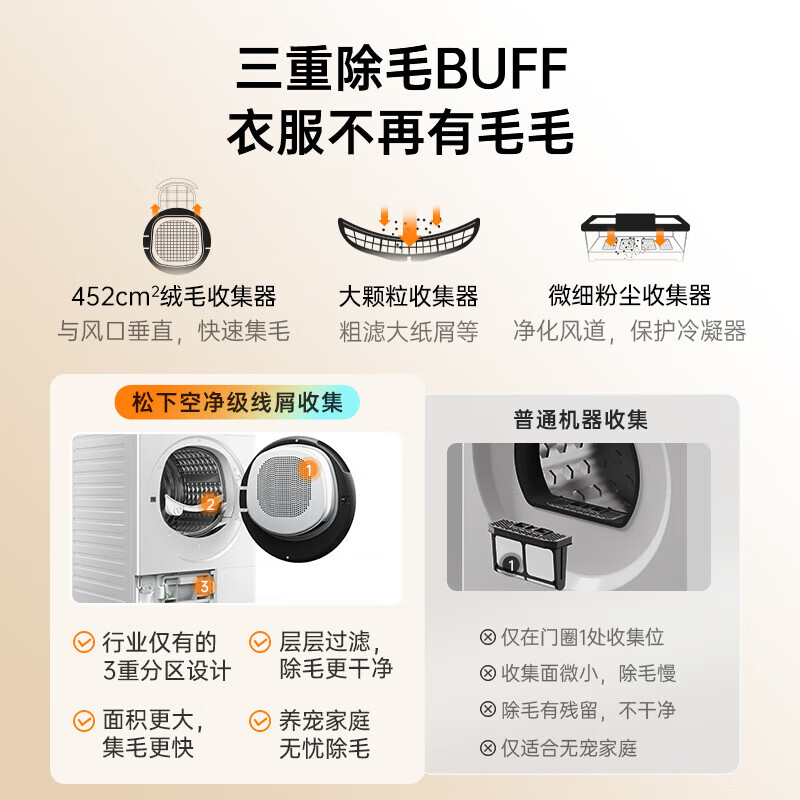 三重除毛BUFF
衣服不再有毛毛

452cm²绒毛收集器
与风口垂直，快速集毛

大颗粒收集器
粗滤大纸屑等

微细粉尘收集器
净化风道，保护冷凝器

松下空净级线屑收集

1
2
3

行业仅有的3重分区设计

层层过滤，除毛更干净

面积更大，集毛更快

养宠家庭无忧除毛

普通机器收集

1

仅在门圈1处收集位

收集面微小，除毛慢

除毛有残留，不干净

仅适合无宠家庭