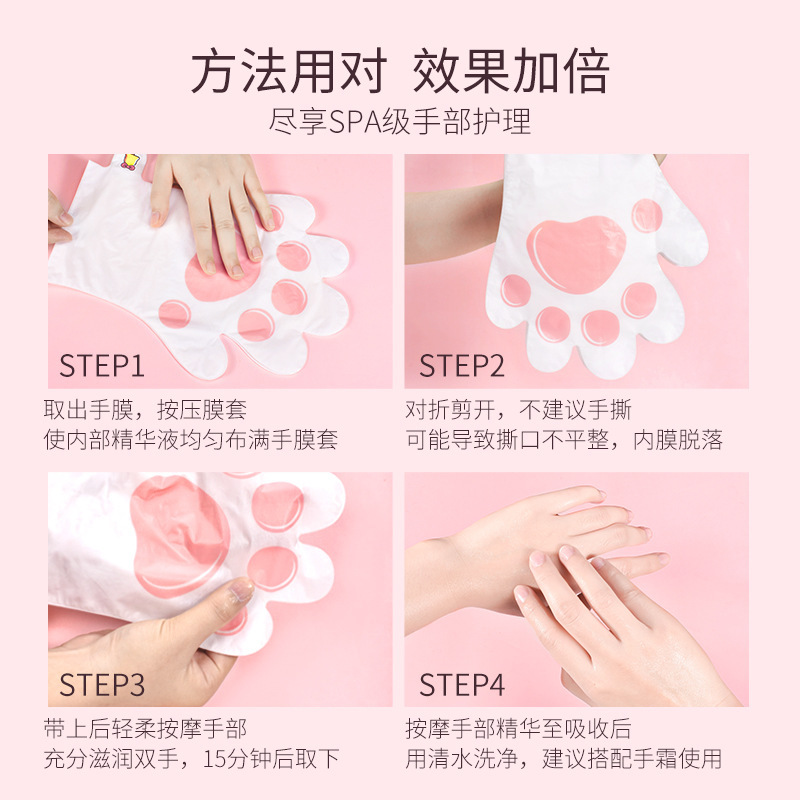 方法用对 效果加倍

尽享SPA级手部护理

STEP1

取出手膜，按压膜套
使内部精华液均匀布满手膜套

STEP2

对折剪开，不建议手撕
可能导致撕口不平整，内膜脱落

STEP3

带上后轻柔按摩手部
充分滋润双手，15分钟后取下

STEP4

按摩手部精华至吸收后
用清水洗净，建议搭配手霜使用