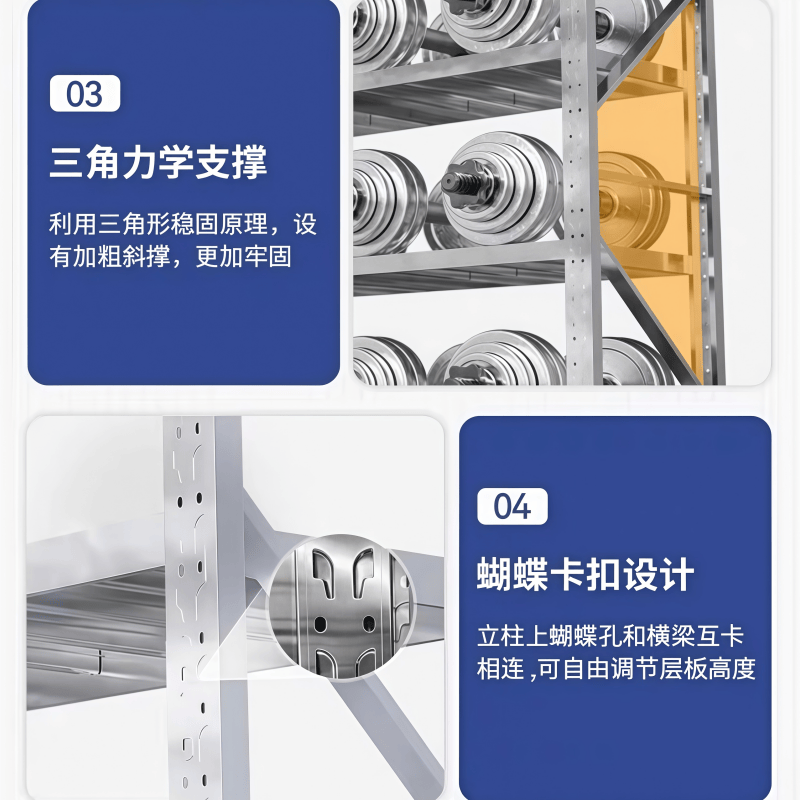 03

三角力学支撑

利用三角形稳固原理，设有加粗斜撑，更加牢固

04

蝴蝶卡扣设计

立柱上蝴蝶孔和横梁互卡相连 ,可自由调节层板高度