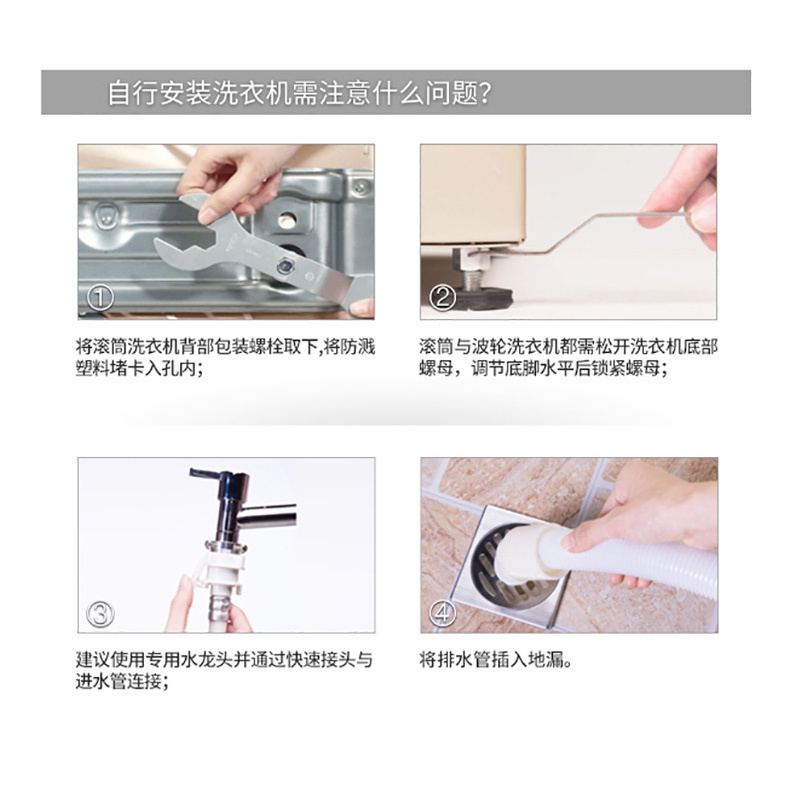 自行安装洗衣机需注意什么问题?

①

将滚筒洗衣机背部包装螺栓取下,将防溅塑料堵卡入孔内;

②

滚筒与波轮洗衣机都需松开洗衣机底部螺母，调节底脚水平后锁紧螺母;

③

建议使用专用水龙头并通过快速接头与进水管连接;

④

将排水管插入地漏。