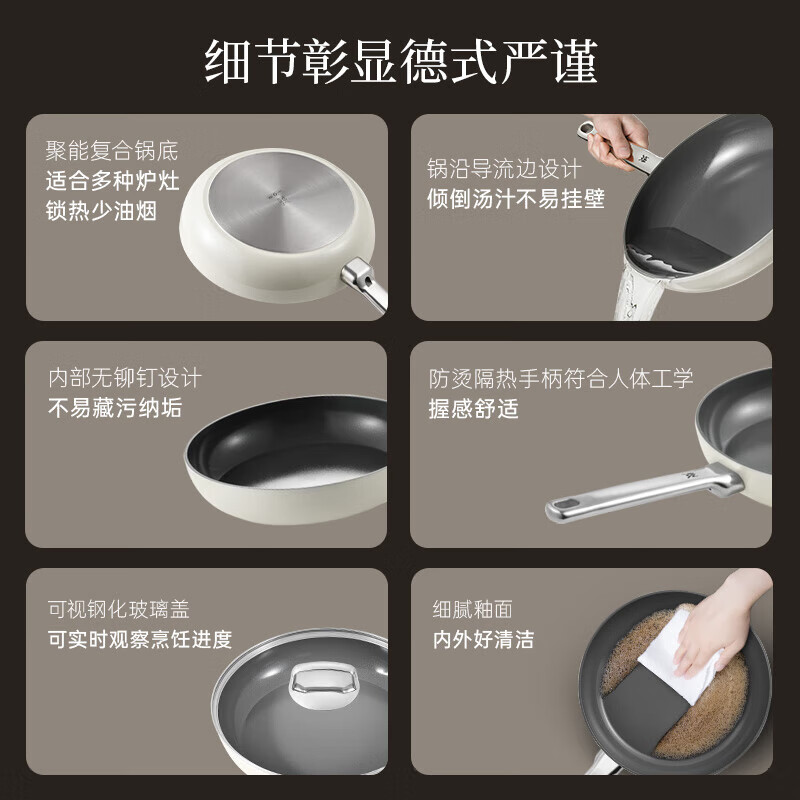 细节彰显德式严谨

聚能复合锅底
适合多种炉灶
锁热少油烟

锅沿导流边设计
倾倒汤汁不易挂壁

内部无铆钉设计
不易藏污纳垢

防烫隔热手柄符合人体工学
握感舒适

可视钢化玻璃盖
可实时观察烹饪进度

细腻釉面
内外好清洁