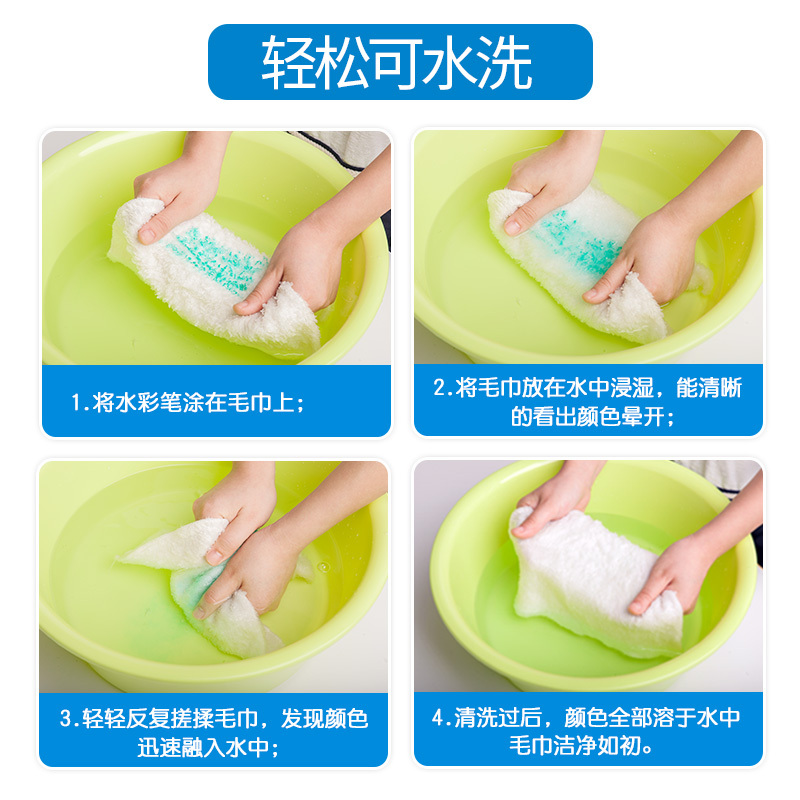 轻松可水洗

1.将水彩笔涂在毛巾上；

2.将毛巾放在水中浸湿，能清晰的看出颜色晕开；

3.轻轻反复搓揉毛巾，发现颜色迅速融入水中；

4.清洗过后，颜色全部溶于水中毛巾洁净如初。