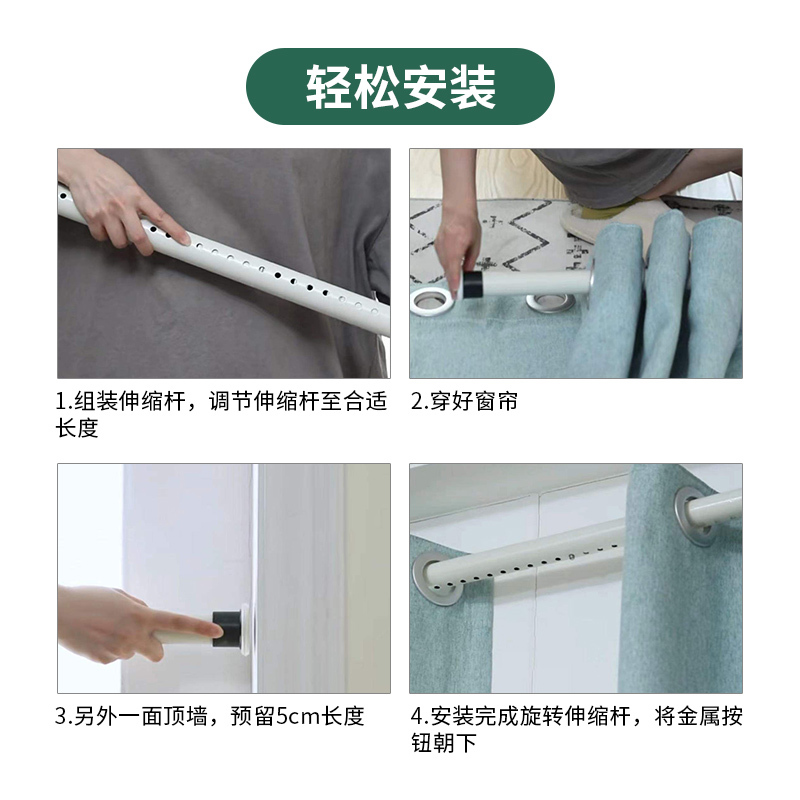 轻松安装

1.组装伸缩杆，调节伸缩杆至合适长度

2.穿好窗帘

3.另外一面顶墙，预留5cm长度

4.安装完成旋转伸缩杆，将金属按钮朝下