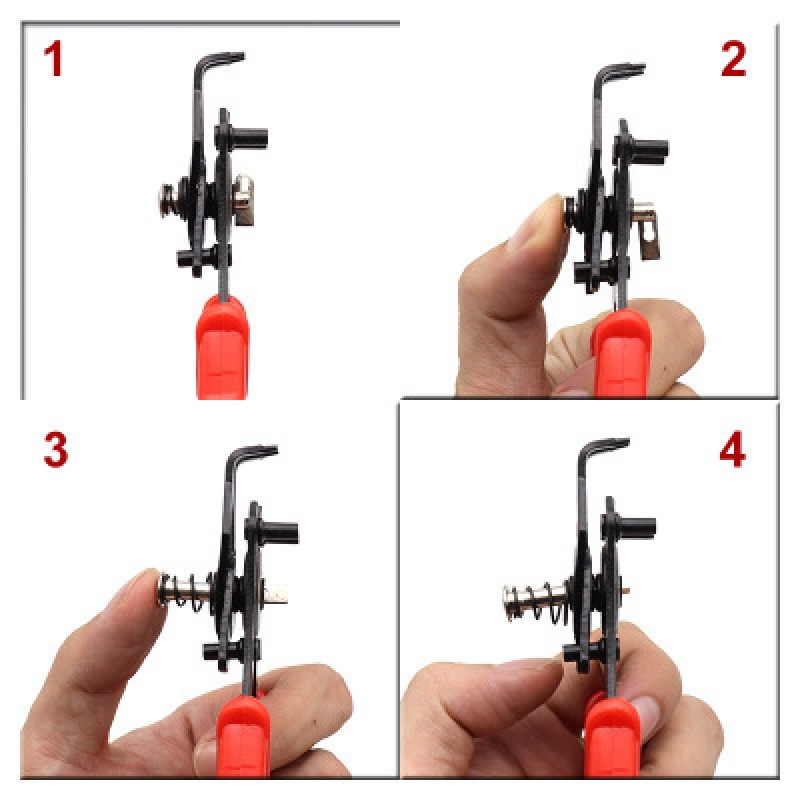 1

2

3

4