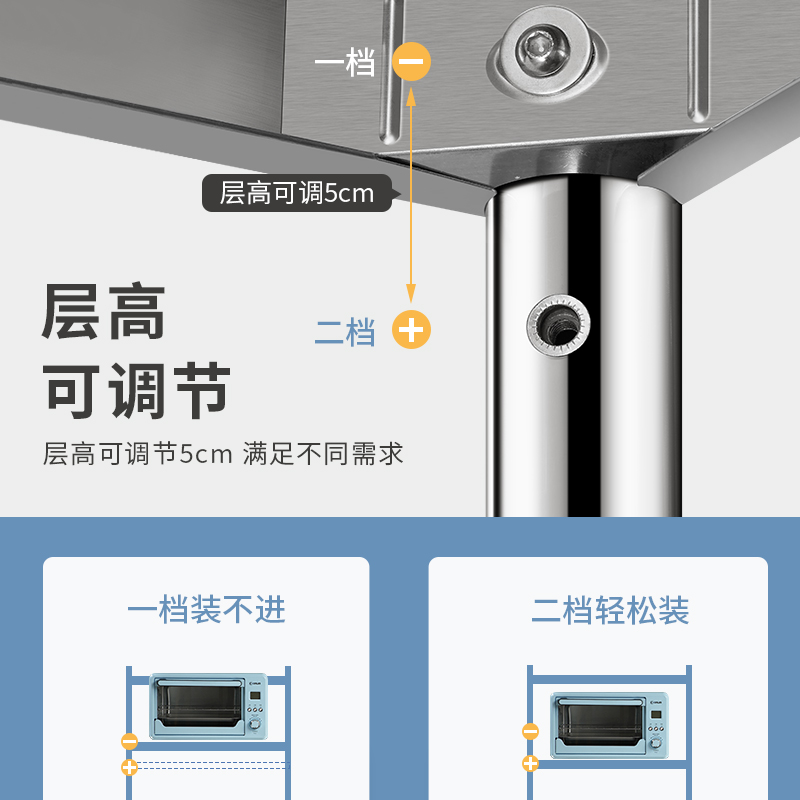 一档

层高可调5cm

层高
可调节

二档

层高可调节5cm 满足不同需求

一档装不进

二档轻松装