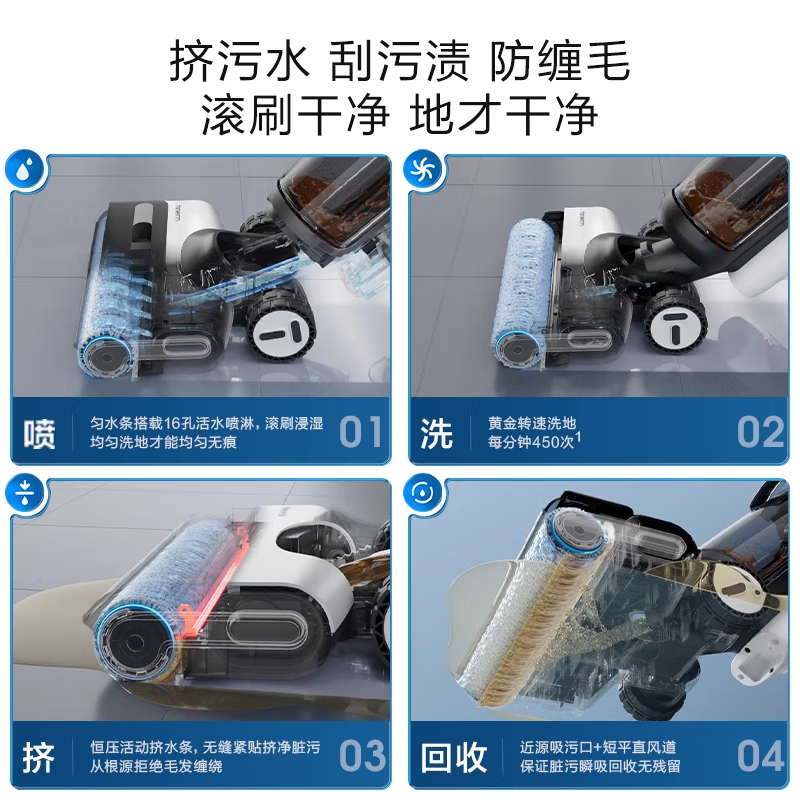 挤污水 刮污渍 防缠毛
滚刷干净 地才干净

喷
匀水条搭载16孔活水喷淋，滚刷浸湿
均匀洗地才能均匀无痕
01

洗
黄金转速洗地
每分钟450次$^1$
02

挤
恒压活动挤水条，无缝紧贴挤净脏污
从根源拒绝毛发缠绕
03

回收
近源吸污口+短平直风道
保证脏污瞬吸回收无残留
04