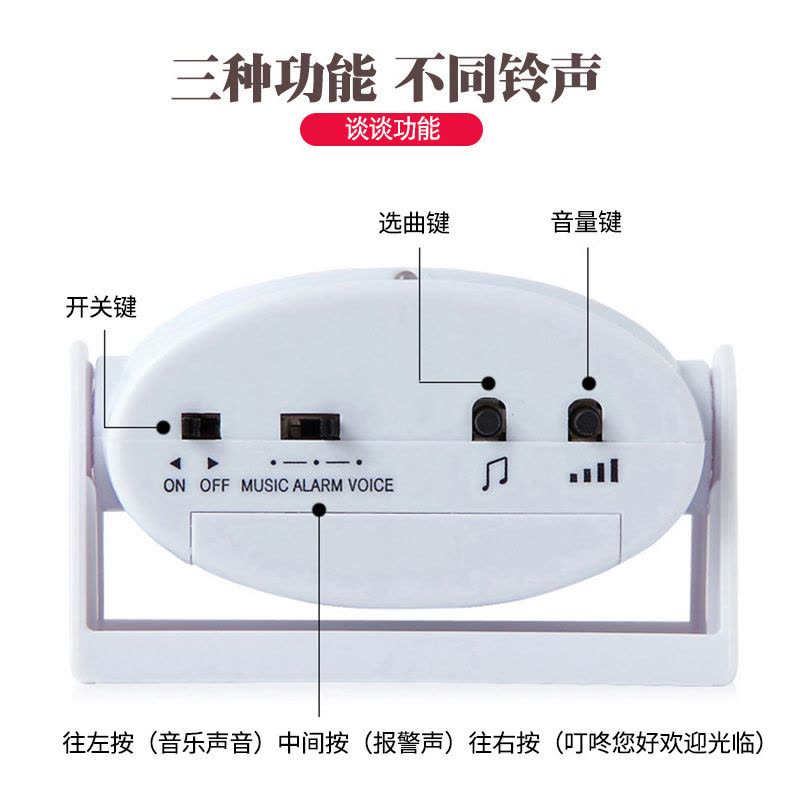 三种功能 不同铃声

谈谈功能

选曲键

音量键

开关键

ON OFF MUSIC ALARM VOICE

往左按（音乐声音）中间按（报警声）往右按（叮咚您好欢迎光临）