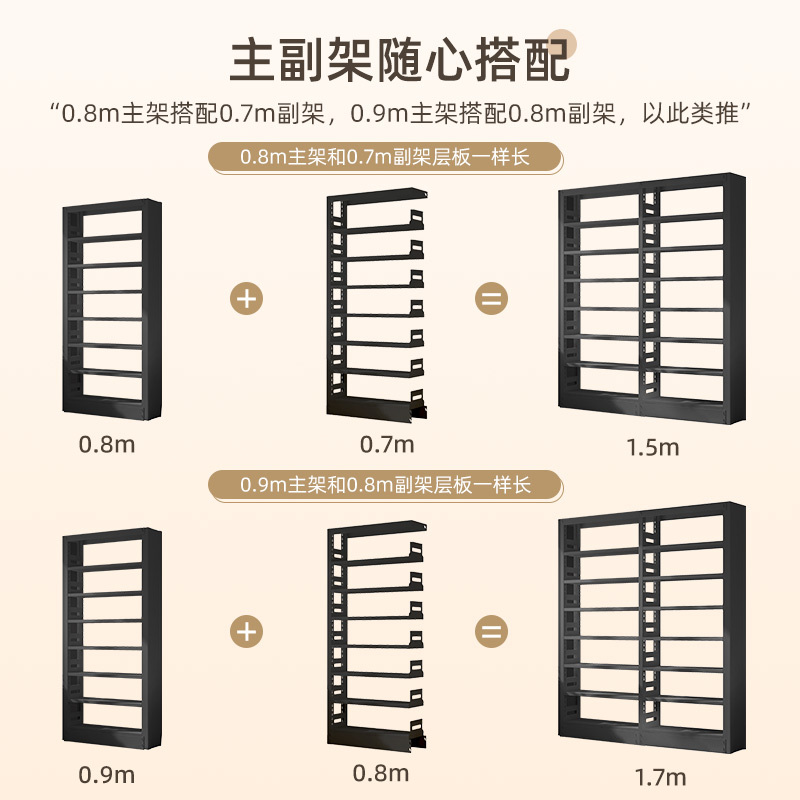 主副架随心搭配

“0.8m主架搭配0.7m副架，0.9m主架搭配0.8m副架，以此类推”

0.8m主架和0.7m副架层板一样长

+ =

0.8m 0.7m 1.5m

0.9m主架和0.8m副架层板一样长

+ =

0.9m 0.8m 1.7m