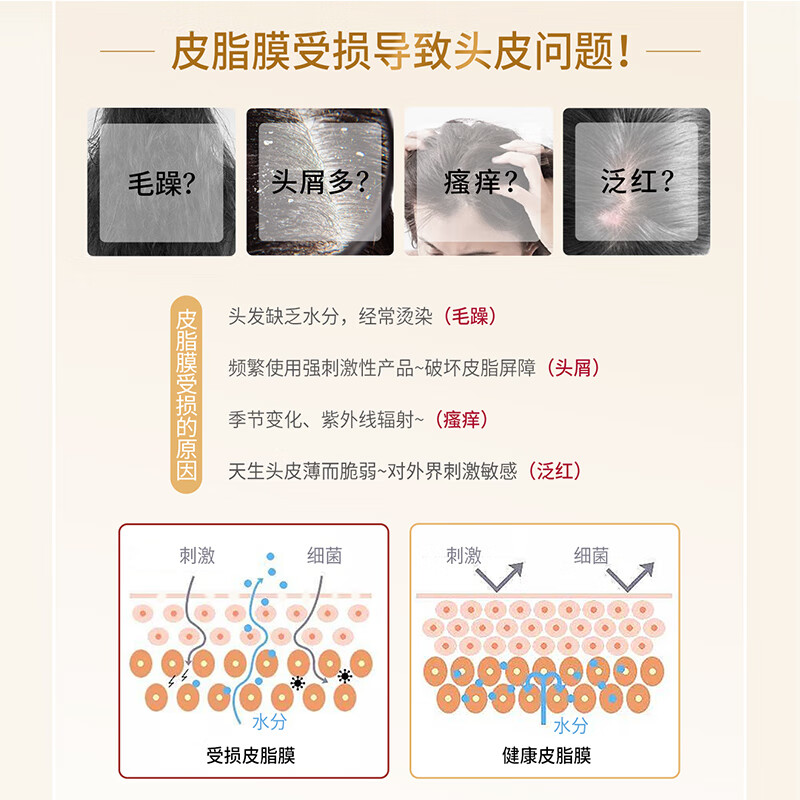 皮脂膜受损导致头皮问题！

毛躁？

头屑多？

瘙痒？

泛红？

皮脂膜受损的原因

头发缺乏水分，经常烫染（毛躁）

频繁使用强刺激性产品~破坏皮脂屏障（头屑）

季节变化、紫外线辐射~（瘙痒）

天生头皮薄而脆弱~对外界刺激敏感（泛红）

刺激

细菌

水分

受损皮脂膜

刺激

细菌

水分

健康皮脂膜