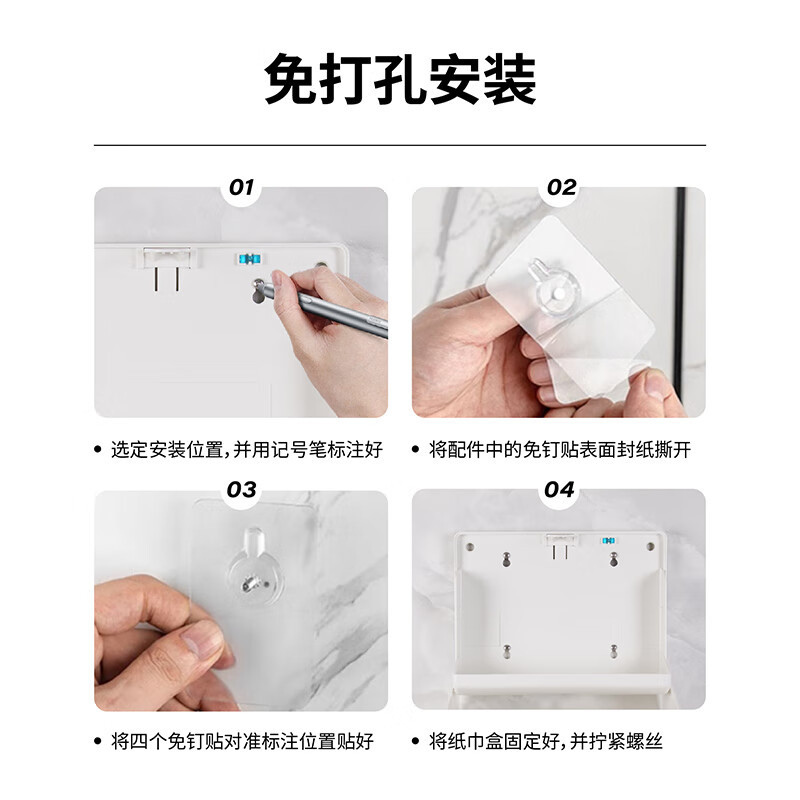 免打孔安装

01

• 选定安装位置，并用记号笔标注好

02

• 将配件中的免钉贴表面封纸撕开

03

• 将四个免钉贴对准标注位置贴好

04

• 将纸巾盒固定好，并拧紧螺丝