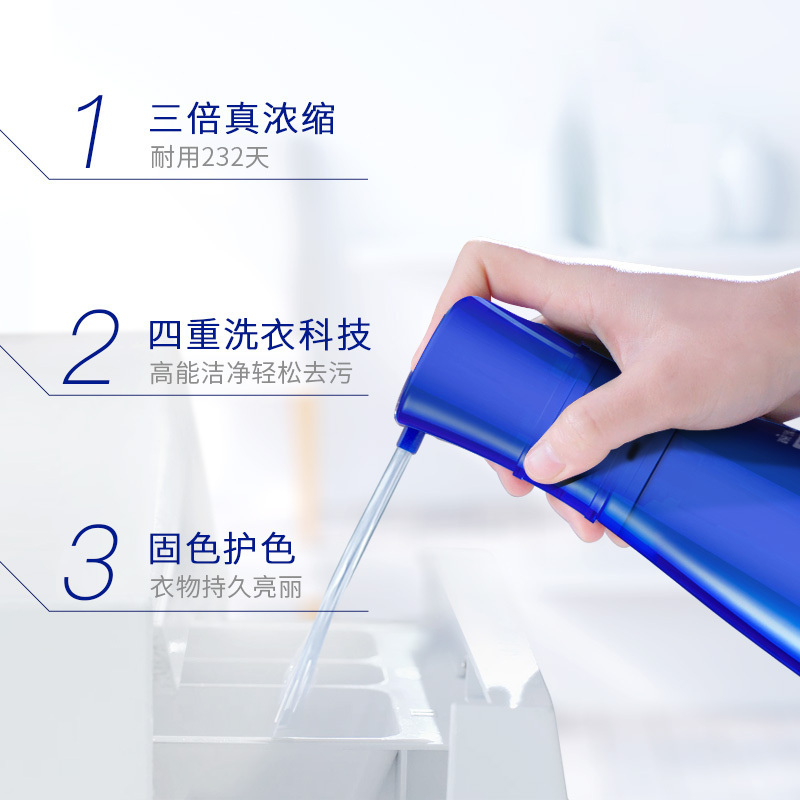 1 三倍真浓缩
耐用232天

2 四重洗衣科技
高能洁净轻松去污

3 固色护色
衣物持久亮丽