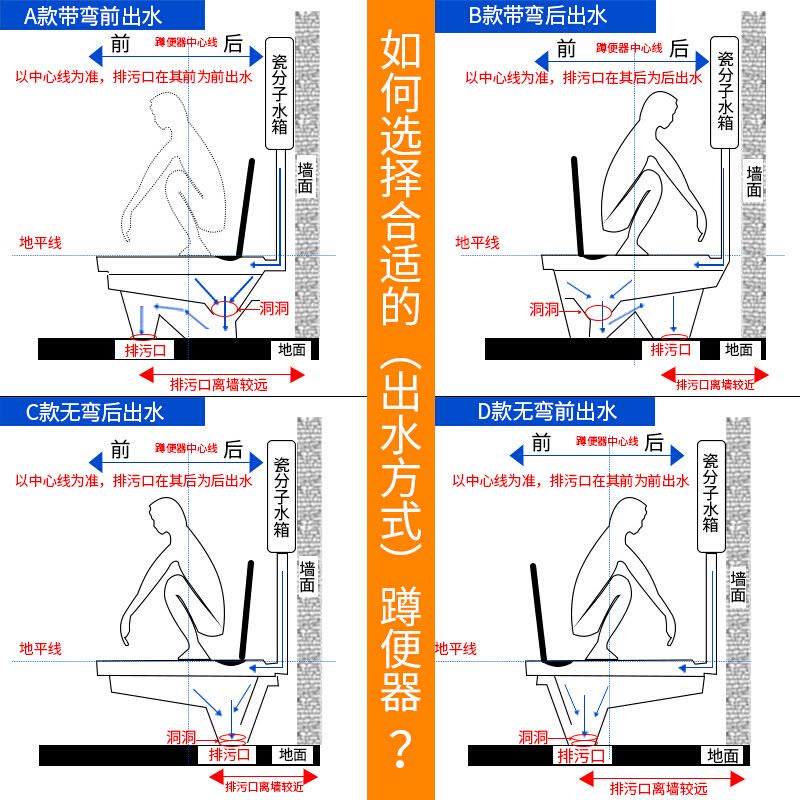 A款带弯前出水

前 蹲便器中心线 后

以中心线为准，排污口在其前为前出水

瓷分子水箱

墙面

地平线

洞洞

排污口

地面

排污口离墙较远

如何选择合适的（出水方式）蹲便器？

B款带弯后出水

前 蹲便器中心线 后

以中心线为准，排污口在其后为后出水

瓷分子水箱

墙面

地平线

洞洞

排污口

地面

排污口离墙较近

C款无弯后出水

前 蹲便器中心线 后

以中心线为准，排污口在其后为后出水

瓷分子水箱

墙面

地平线

洞洞

排污口

地面

排污口离墙较近

D款无弯前出水

前 蹲便器中心线 后

以中心线为准，排污口在其前为前出水

瓷分子水箱

墙面

地平线

洞洞

排污口

地面

排污口离墙较远