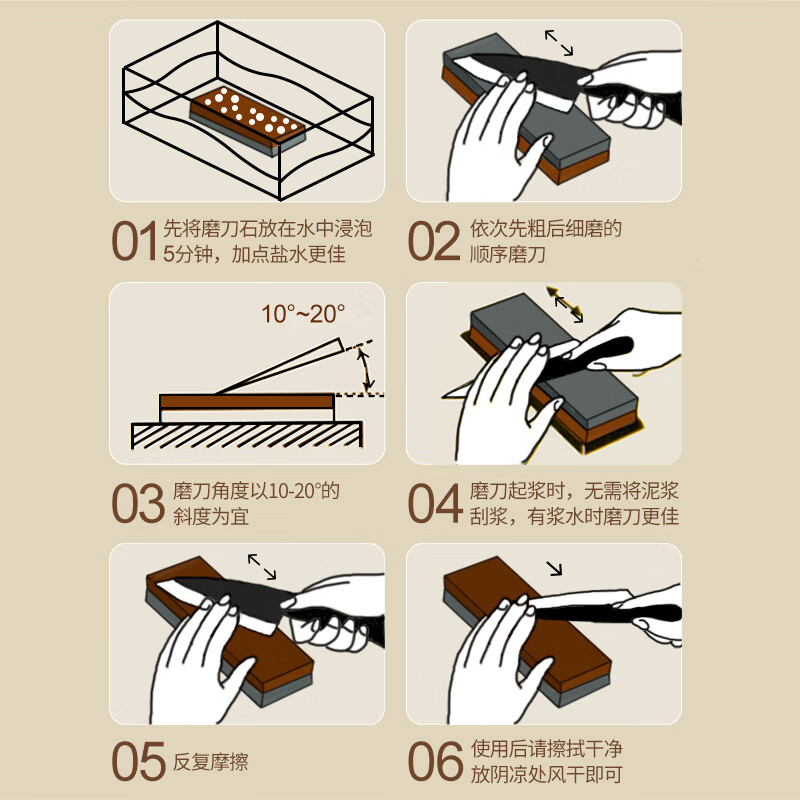 01 先将磨刀石放在水中浸泡5分钟，加点盐水更佳

02 依次先粗后细磨的顺序磨刀

10°~20°

03 磨刀角度以10-20°的斜度为宜

04 磨刀起浆时，无需将泥浆刮浆，有浆水时磨刀更佳

05 反复摩擦

06 使用后请擦拭干净放阴凉处风干即可