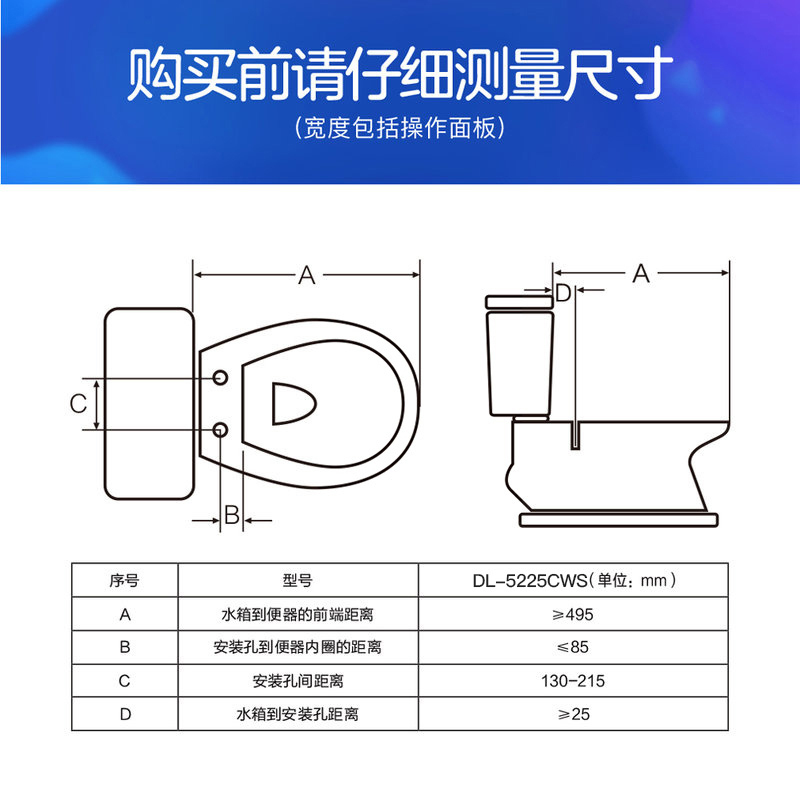 购买前请仔细测量尺寸

（宽度包括操作面板）

A

C

B

A

D

| 序号 | 型号 | DL-5225CWS（单位：mm） |
|---|---|---|
| A | 水箱到便器的前端距离 | ≥495 |
| B | 安装孔到便器内圈的距离 | ≤85 |
| C | 安装孔间距离 | 130-215 |
| D | 水箱到安装孔距离 | ≥25 |