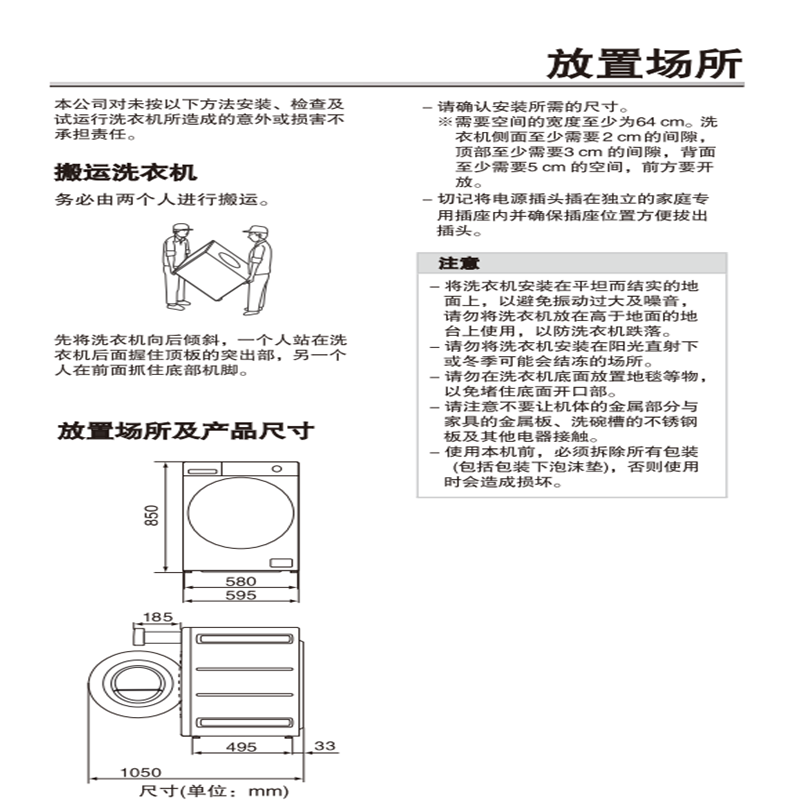 放置场所

本公司对未按以下方法安装、检查及试运行洗衣机所造成的意外或损害不承担责任。

搬运洗衣机

务必由两个人进行搬运。

先将洗衣机向后倾斜，一个人站在洗衣机后面握住顶板的突出部，另一个人在前面抓住底部机脚。

放置场所及产品尺寸

850

580

595

185

495

33

1050

尺寸(单位：mm)

– 请确认安装所需的尺寸。
※需要空间的宽度至少为64 cm。洗衣机侧面至少需要2 cm的间隙，顶部至少需要3 cm 的间隙，背面至少需要5 cm 的空间，前方要开放。

– 切记将电源插头插在独立的家庭专用插座内并确保插座位置方便拔出插头。

注意

– 将洗衣机安装在平坦而结实的地面上，以避免振动过大及噪音，请勿将洗衣机放在高于地面的地台上使用，以防洗衣机跌落。
– 请勿将洗衣机安装在阳光直射下或冬季可能会结冻的场所。
– 请勿在洗衣机底面放置地毯等物，以免堵住底面开口部。
– 请注意不要让机体的金属部分与家具的金属板、洗碗槽的不锈钢板及其他电器接触。
– 使用本机前，必须拆除所有包装(包括包装下泡沫垫)，否则使用时会造成损坏。