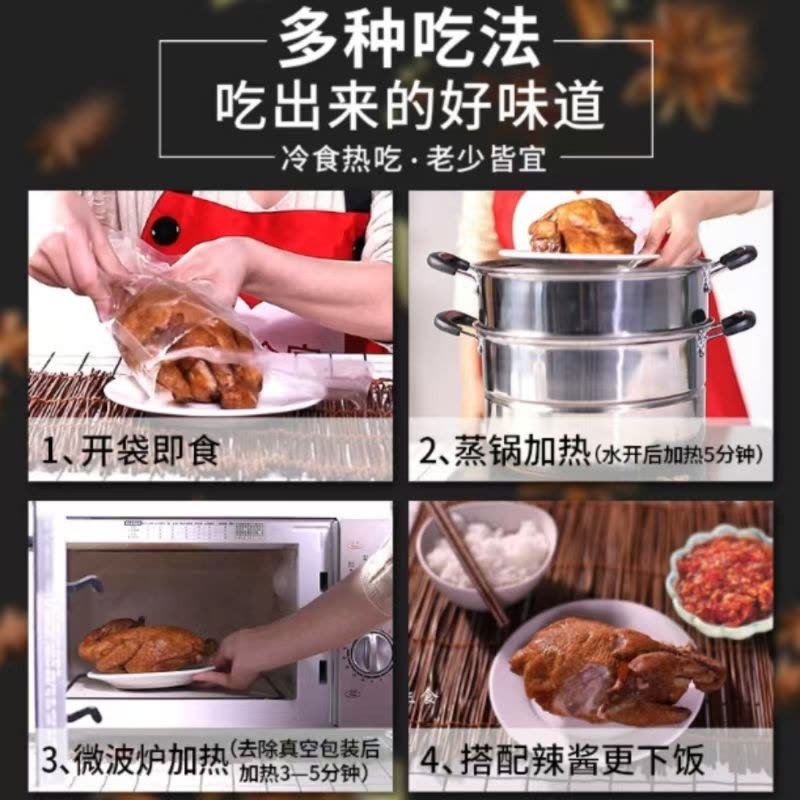 多种吃法
吃出来的好味道
冷食热吃·老少皆宜

1、开袋即食

2、蒸锅加热(水开后加热5分钟)

3、微波炉加热(去除真空包装后加热3—5分钟)

4、搭配辣酱更下饭