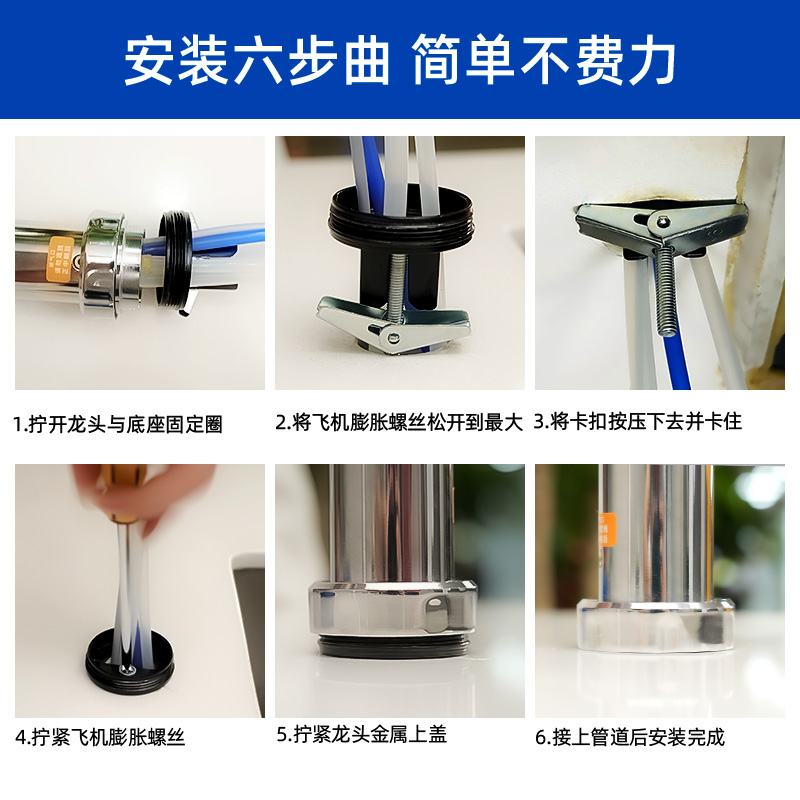 安装六步曲 简单不费力

1.拧开龙头与底座固定圈

2.将飞机膨胀螺丝松开到最大

3.将卡扣按压下去并卡住

4.拧紧飞机膨胀螺丝

5.拧紧龙头金属上盖

6.接上管道后安装完成